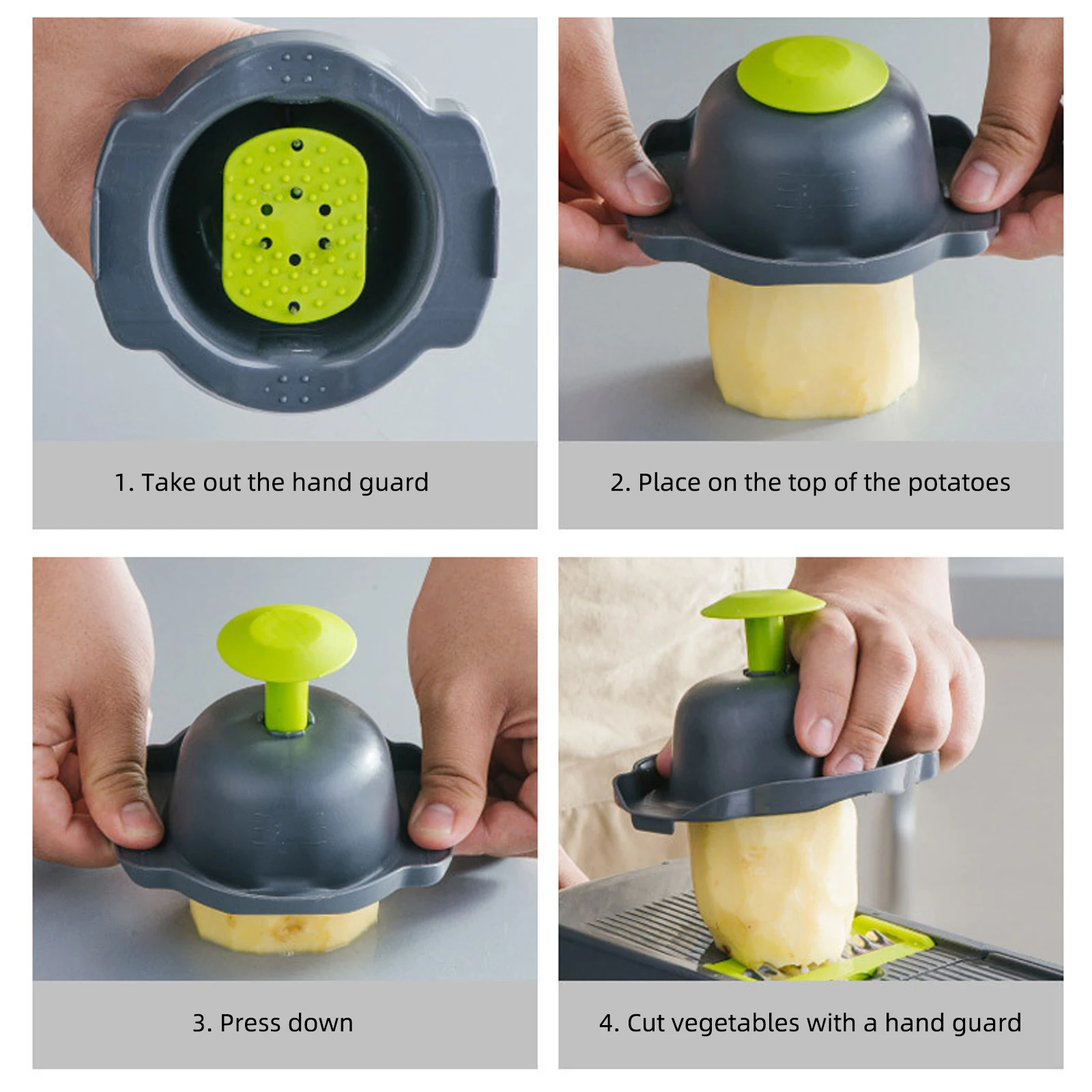 1. Take out the hand guard

2. Place on the top of the potatoes

3. Press down

4. Cut vegetables with a hand guard