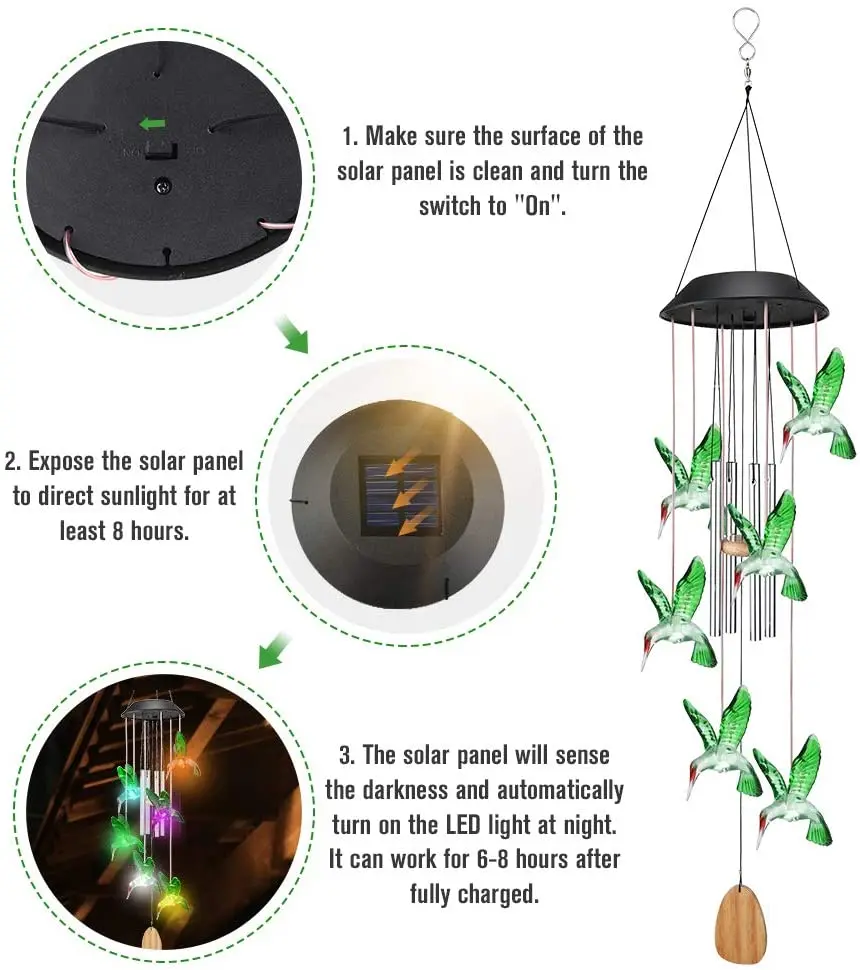 1. Make sure the surface of the solar panel is clean and turn the switch to "On".

2. Expose the solar panel to direct sunlight for at least 8 hours.

3. The solar panel will sense the darkness and automatically turn on the LED light at night. It can work for 6-8 hours after fully charged.