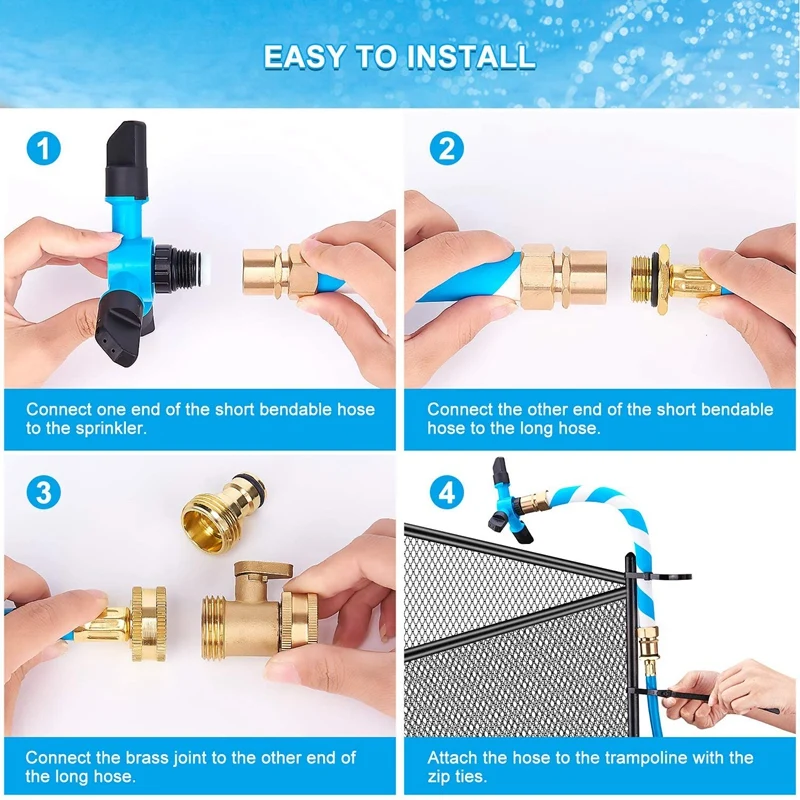 EASY TO INSTALL

1

Connect one end of the short bendable hose to the sprinkler.

2

Connect the other end of the short bendable hose to the long hose.

3

Connect the brass joint to the other end of the long hose.

4

Attach the hose to the trampoline with the zip ties.