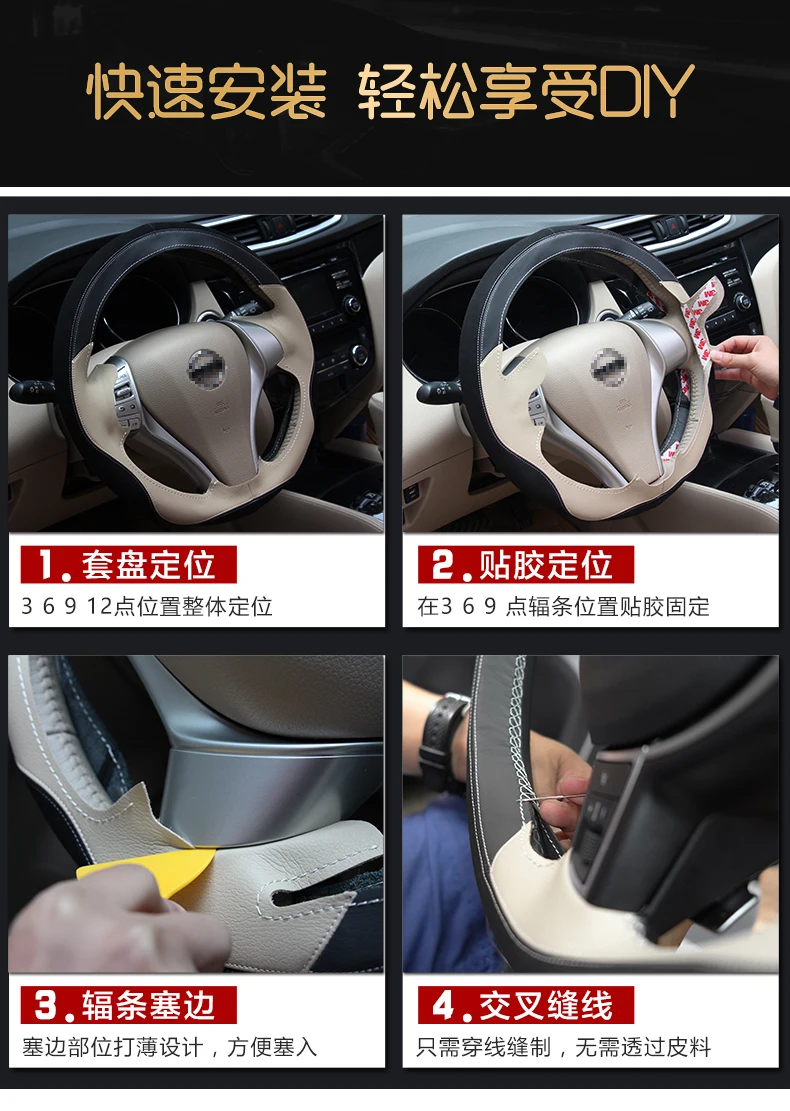 快速安装 轻松享受DIY

1.套盘定位
3 6 9 12点位置整体定位

2.贴胶定位
在3 6 9 点辐条位置贴胶固定

3.辐条塞边
塞边部位打薄设计，方便塞入

4.交叉缝线
只需穿线缝制，无需透过皮料