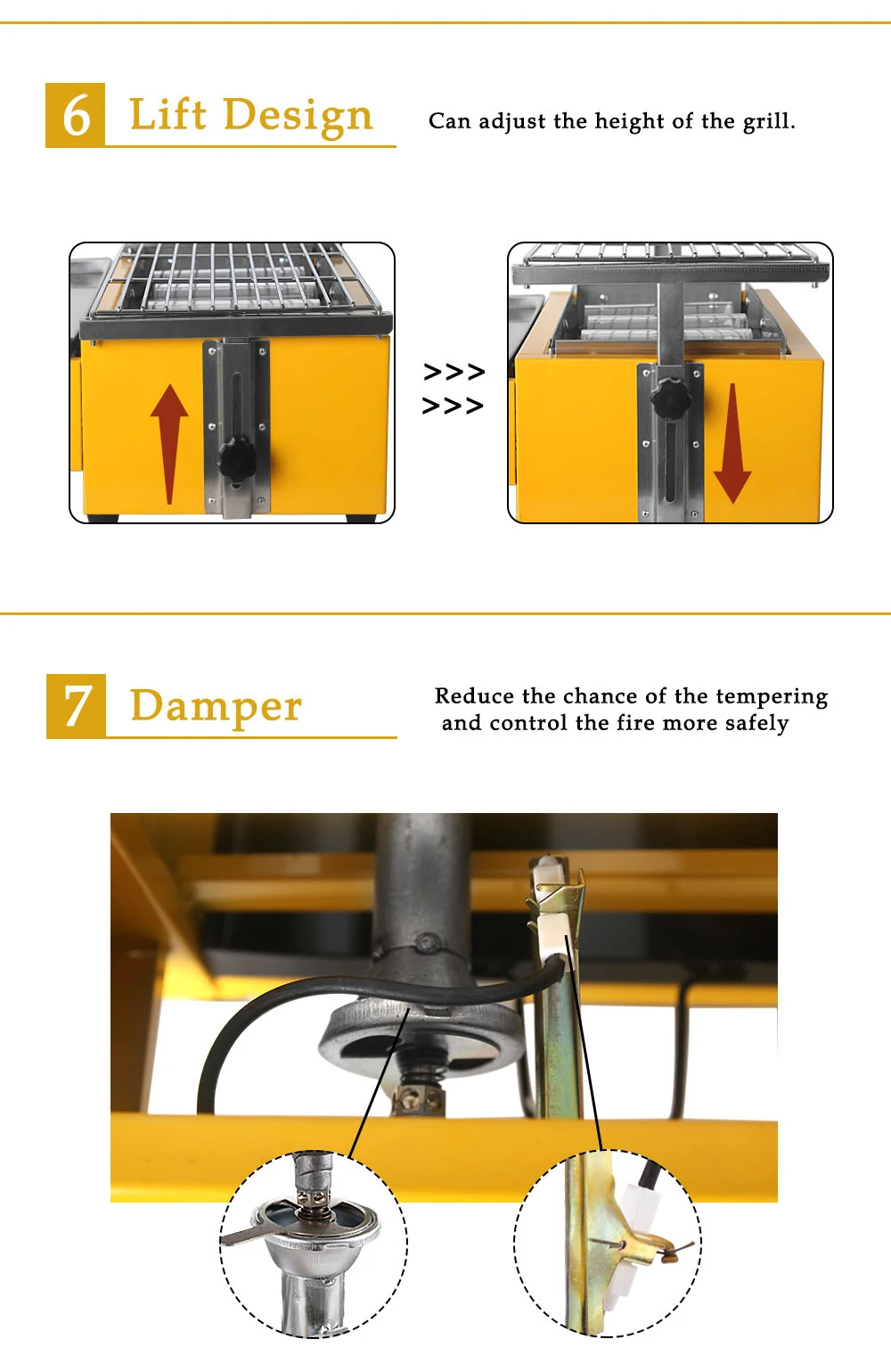 6 Lift Design

Can adjust the height of the grill.

>>>
>>>

7 Damper

Reduce the chance of the tempering and control the fire more safely