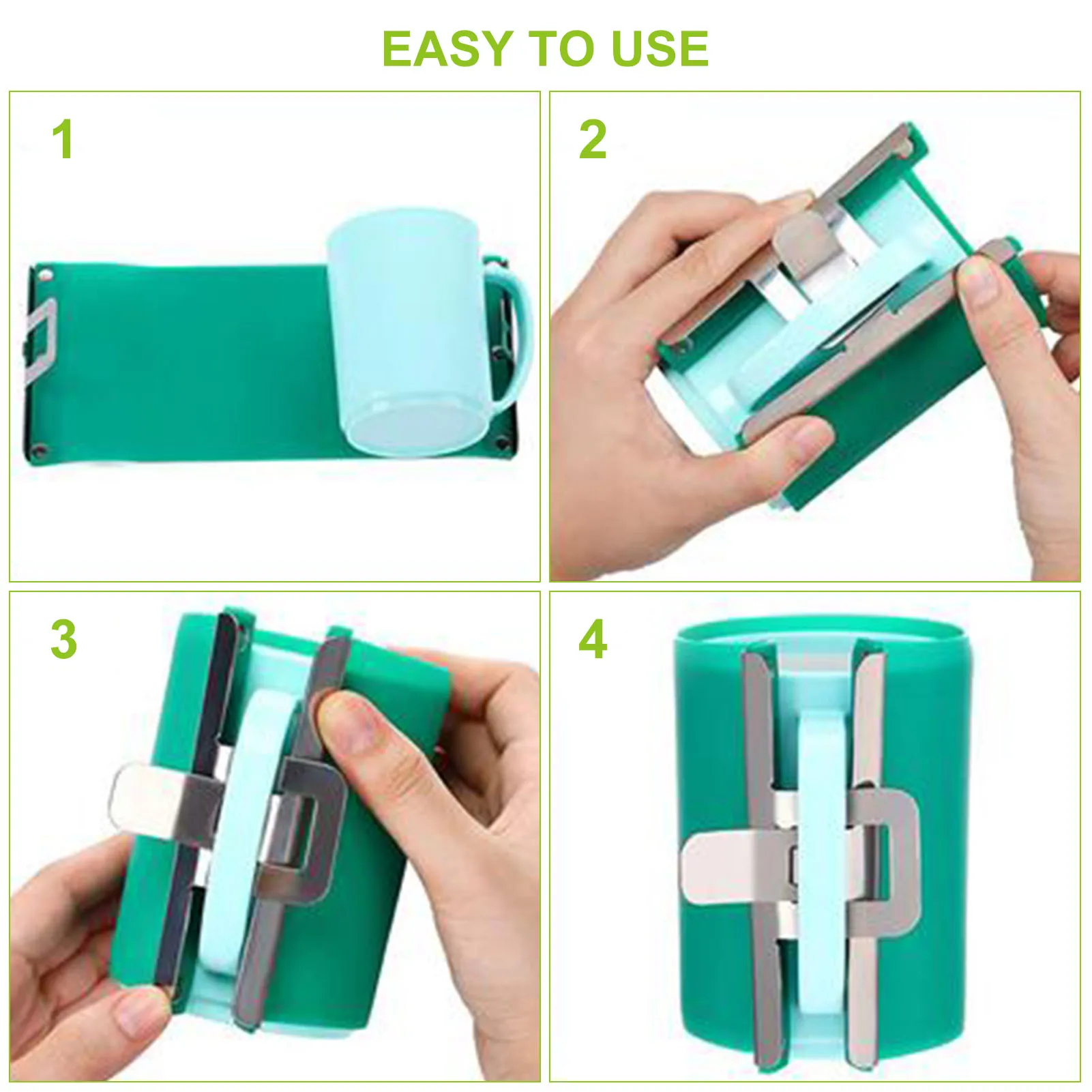 EASY TO USE

1

2

3

4