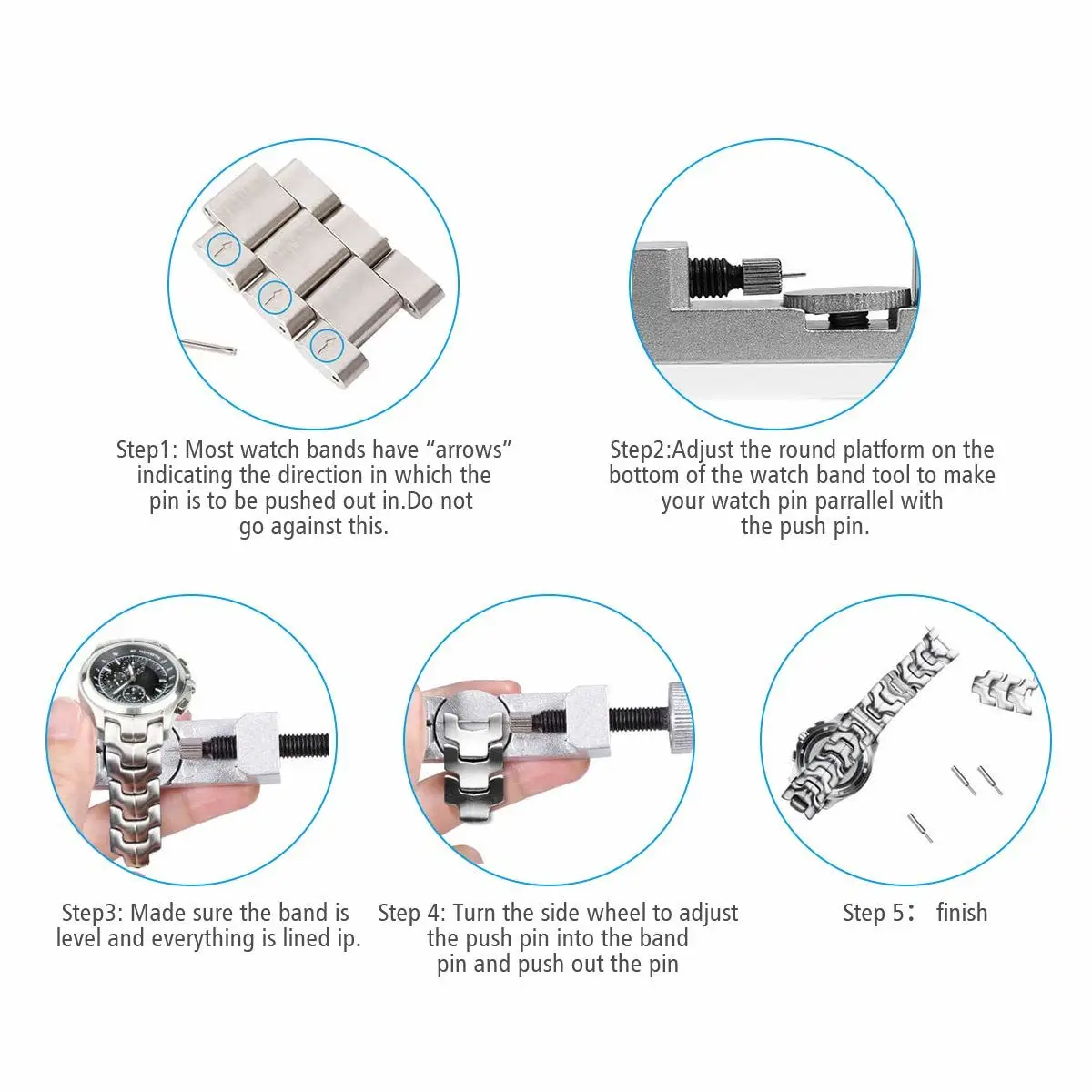 Step1: Most watch bands have “arrows” indicating the direction in which the pin is to be pushed out in.Do not go against this.

Step2:Adjust the round platform on the bottom of the watch band tool to make your watch pin parrallel with the push pin.

Step3: Made sure the band is level and everything is lined ip.

Step 4: Turn the side wheel to adjust the push pin into the band pin and push out the pin

Step 5： finish