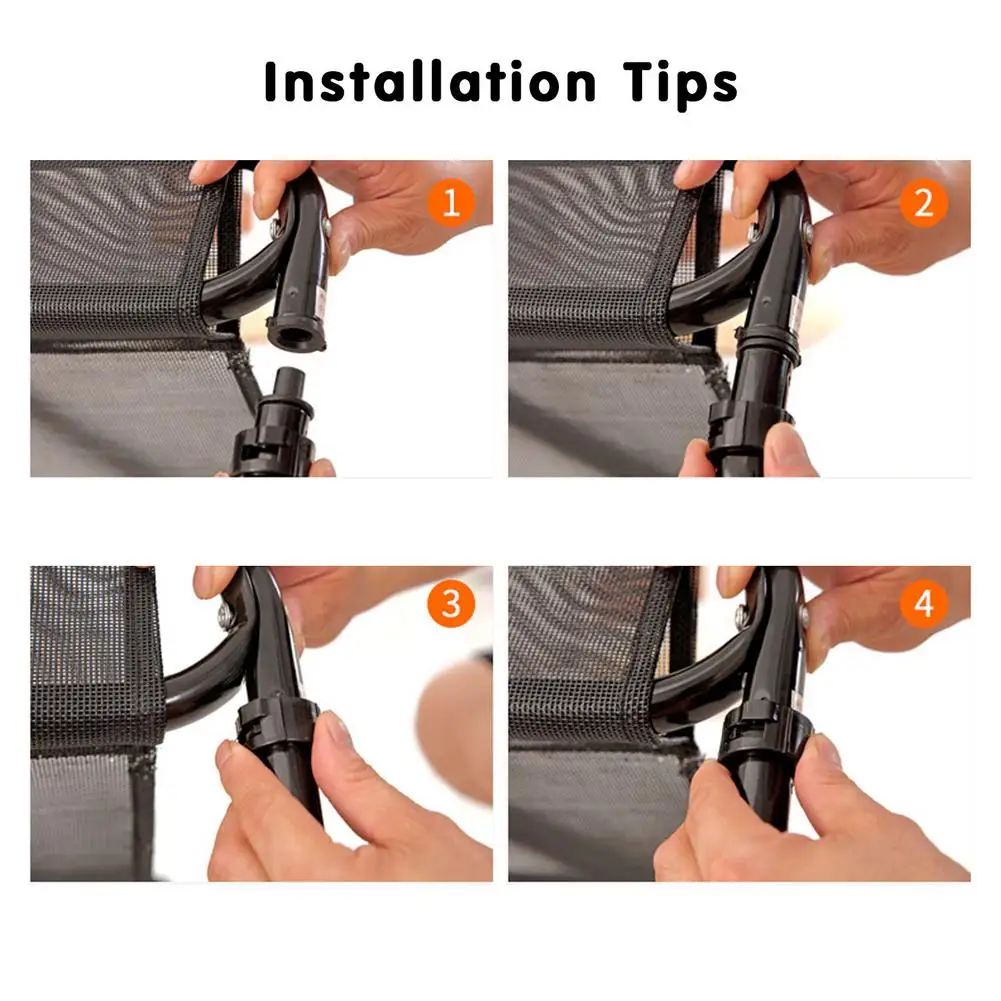 Installation Tips

1

2

3

4