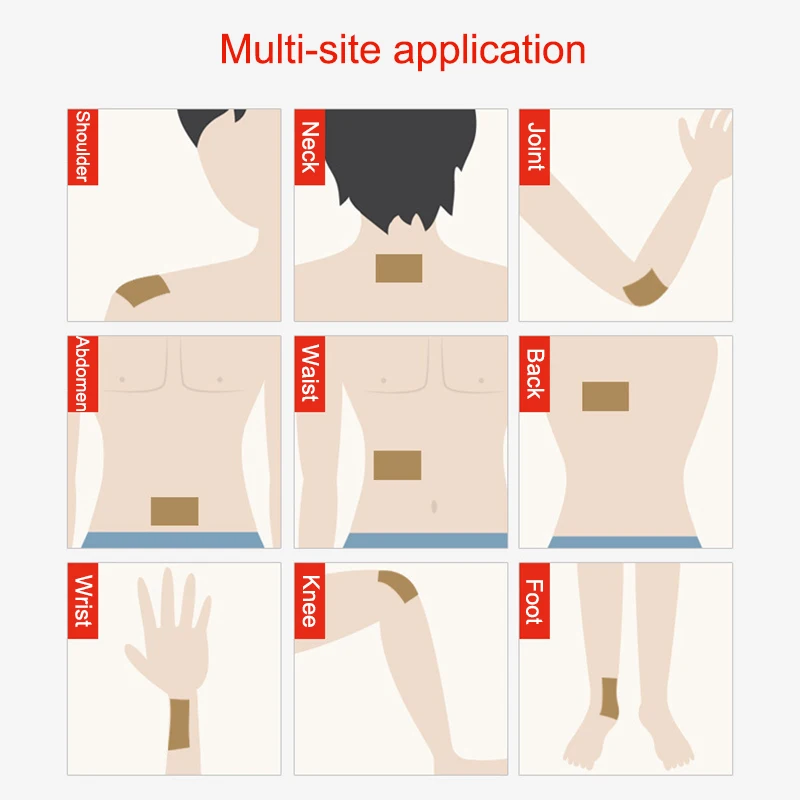 Multi-site application

Shoulder

Neck

Joint

Abdomen

Waist

Back

Wrist

Knee

Foot