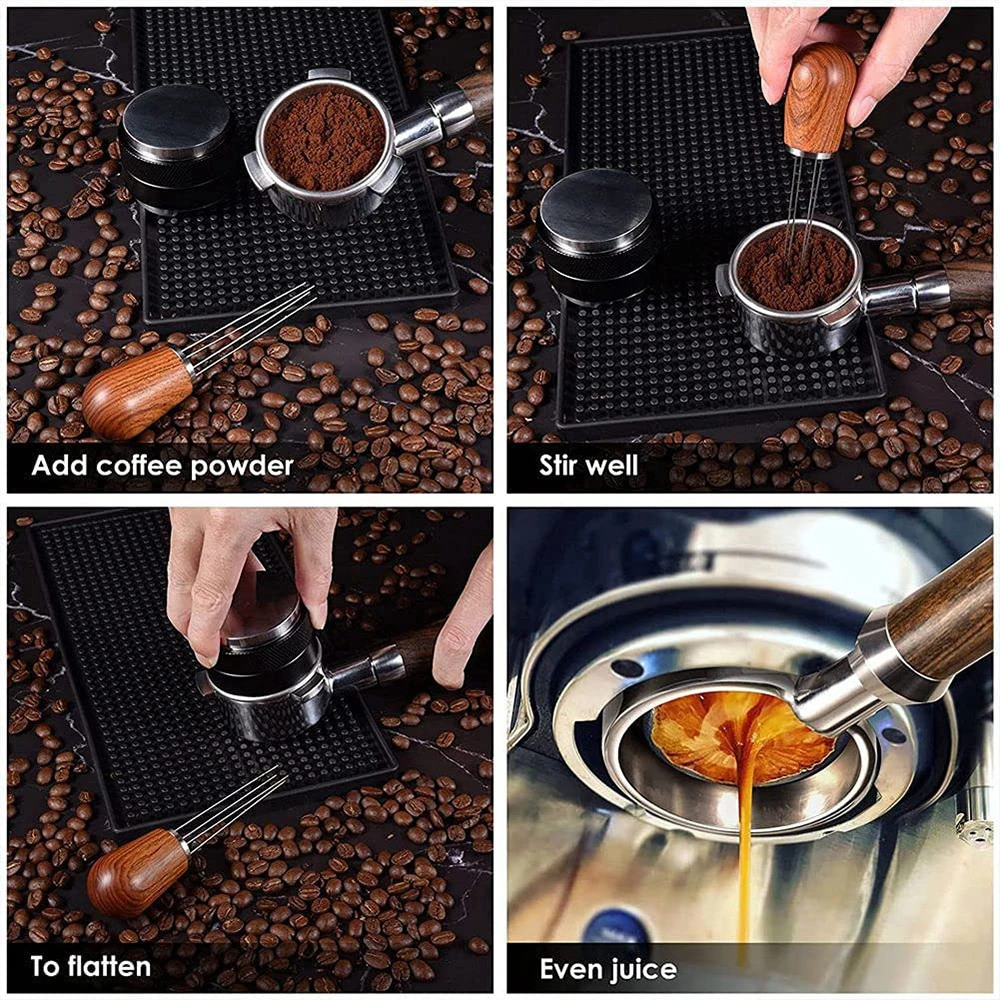 Add coffee powder

Stir well

To flatten

Even juice