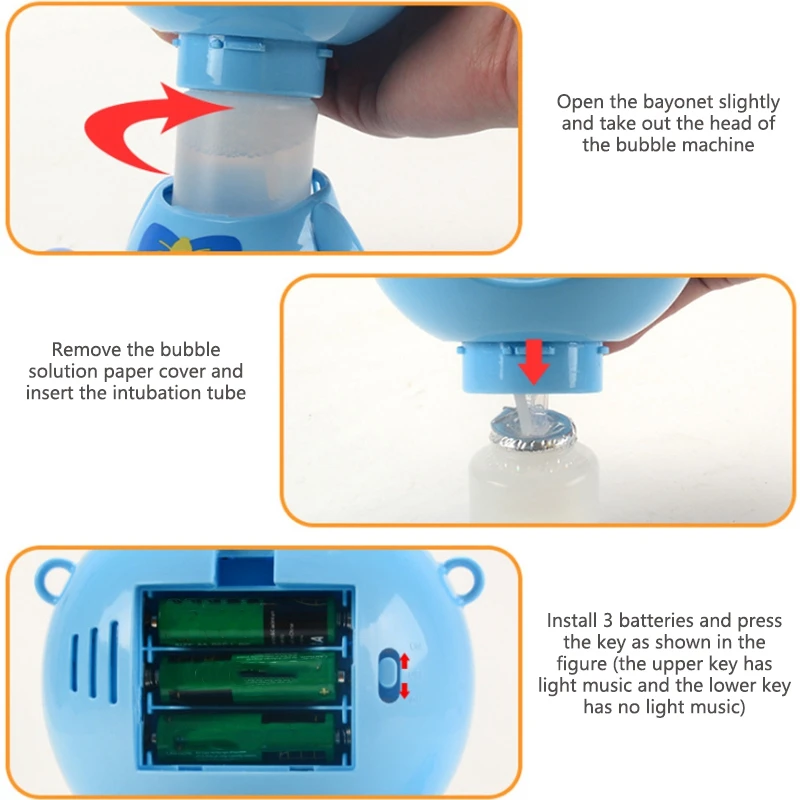 Open the bayonet slightly and take out the head of the bubble machine

Remove the bubble solution paper cover and insert the intubation tube

Install 3 batteries and press the key as shown in the figure (the upper key has light music and the lower key has no light music)