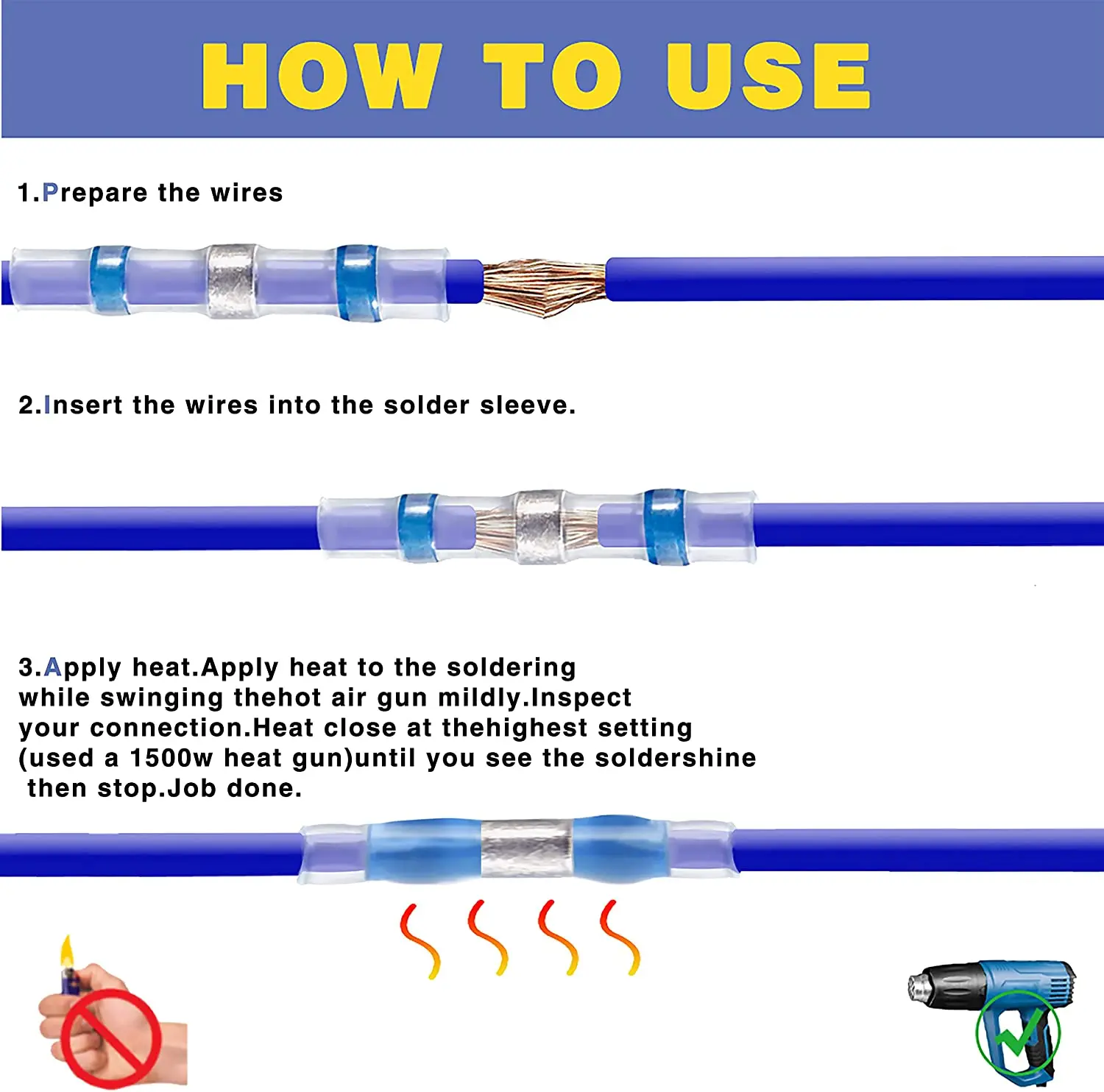 HOW TO USE

1.Prepare the wires

2.Insert the wires into the solder sleeve.

3.Apply heat.Apply heat to the soldering while swinging thehot air gun mildly.Inspect your connection.Heat close at thehighest setting (used a 1500w heat gun)until you see the soldershine then stop.Job done.