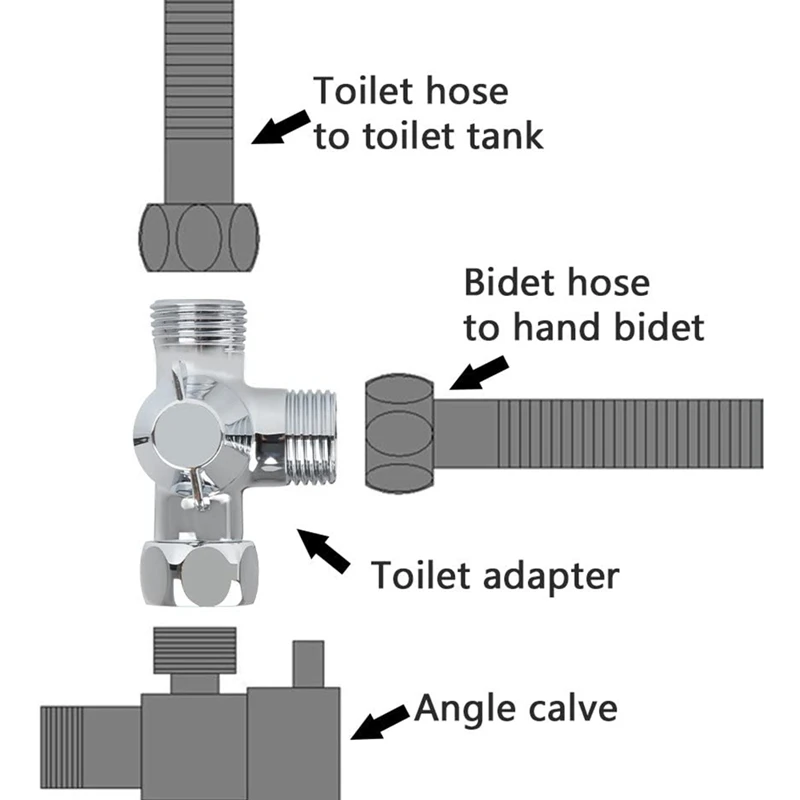 Toilet hose to toilet tank

Bidet hose to hand bidet

Toilet adapter

Angle calve