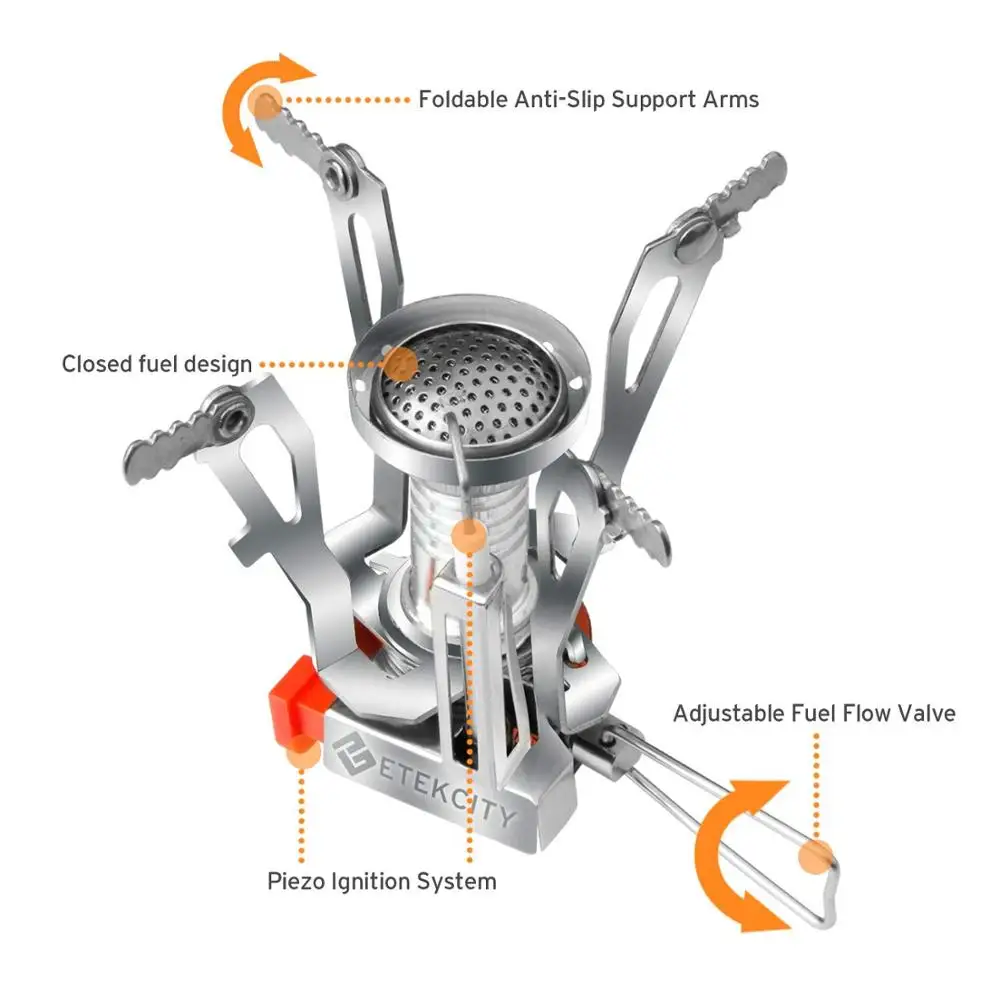 Foldable Anti-Slip Support Arms

Closed fuel design

Adjustable Fuel Flow Valve

ETEKCITY

Piezo Ignition System