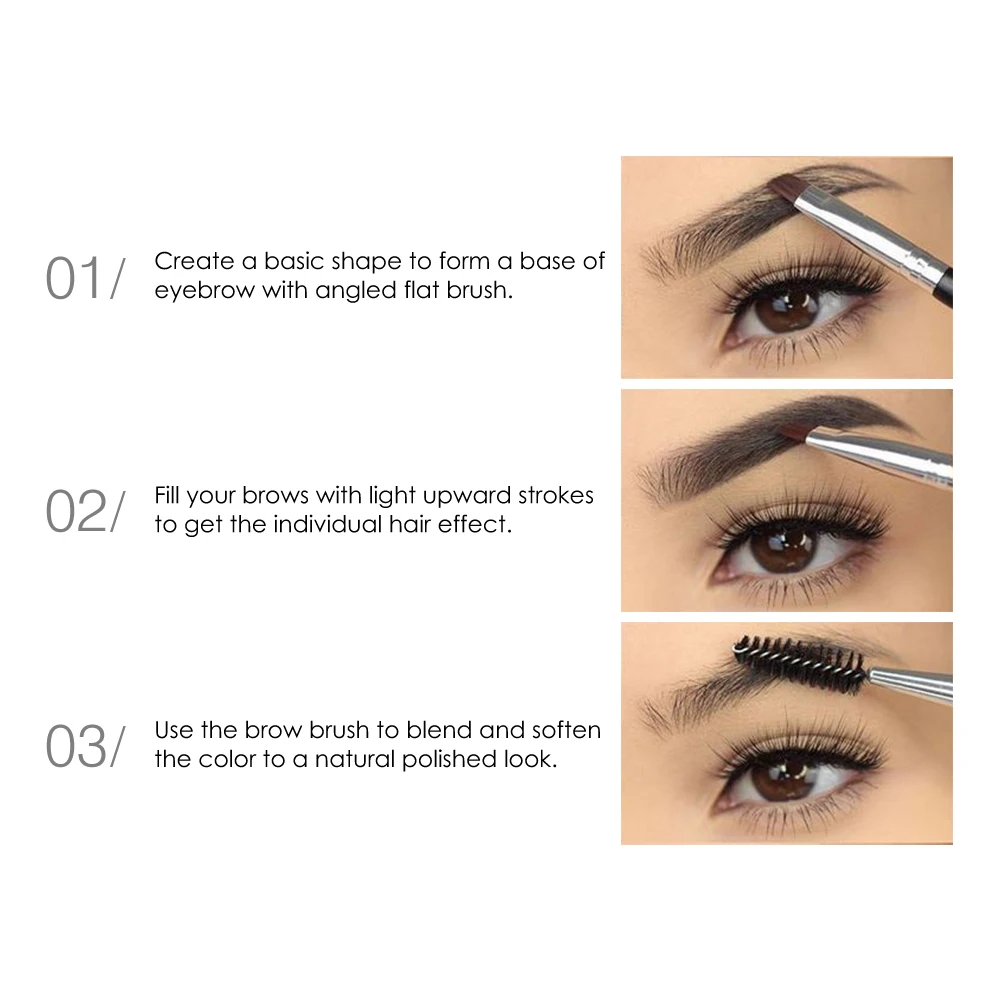 01/ Create a basic shape to form a base of eyebrow with angled flat brush.

02/ Fill your brows with light upward strokes to get the individual hair effect.

03/ Use the brow brush to blend and soften the color to a natural polished look.