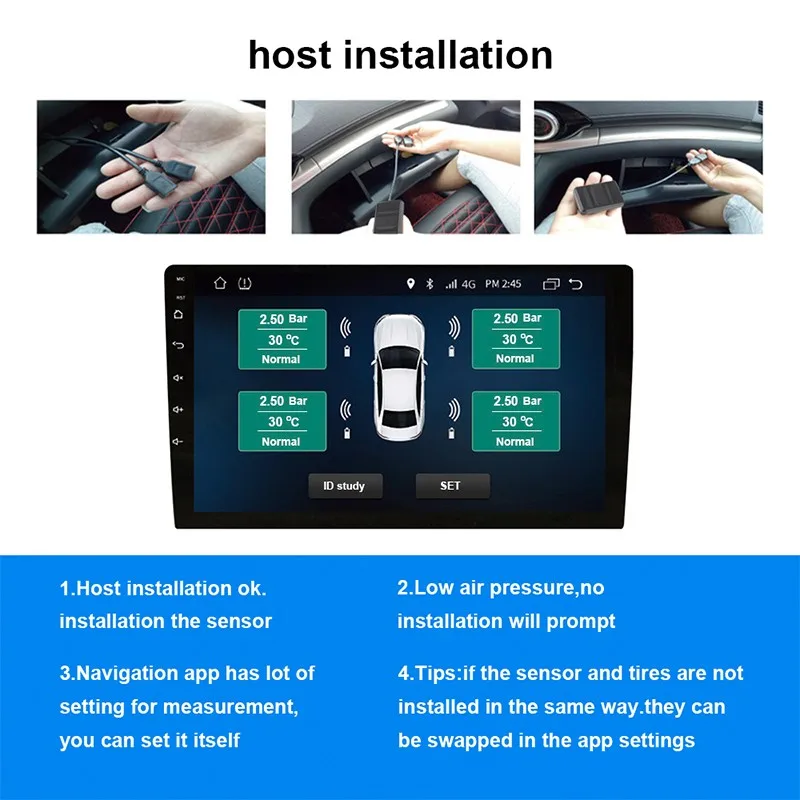 host installation

MIC
RST

4G PM 2:45

2.50 Bar
30 ℃
Normal

2.50 Bar
30 ℃
Normal

2.50 Bar
30 ℃
Normal

2.50 Bar
30 ℃
Normal

ID study
SET

1.Host installation ok. installation the sensor

2.Low air pressure,no installation will prompt

3.Navigation app has lot of setting for measurement, you can set it itself

4.Tips:if the sensor and tires are not installed in the same way.they can be swapped in the app settings