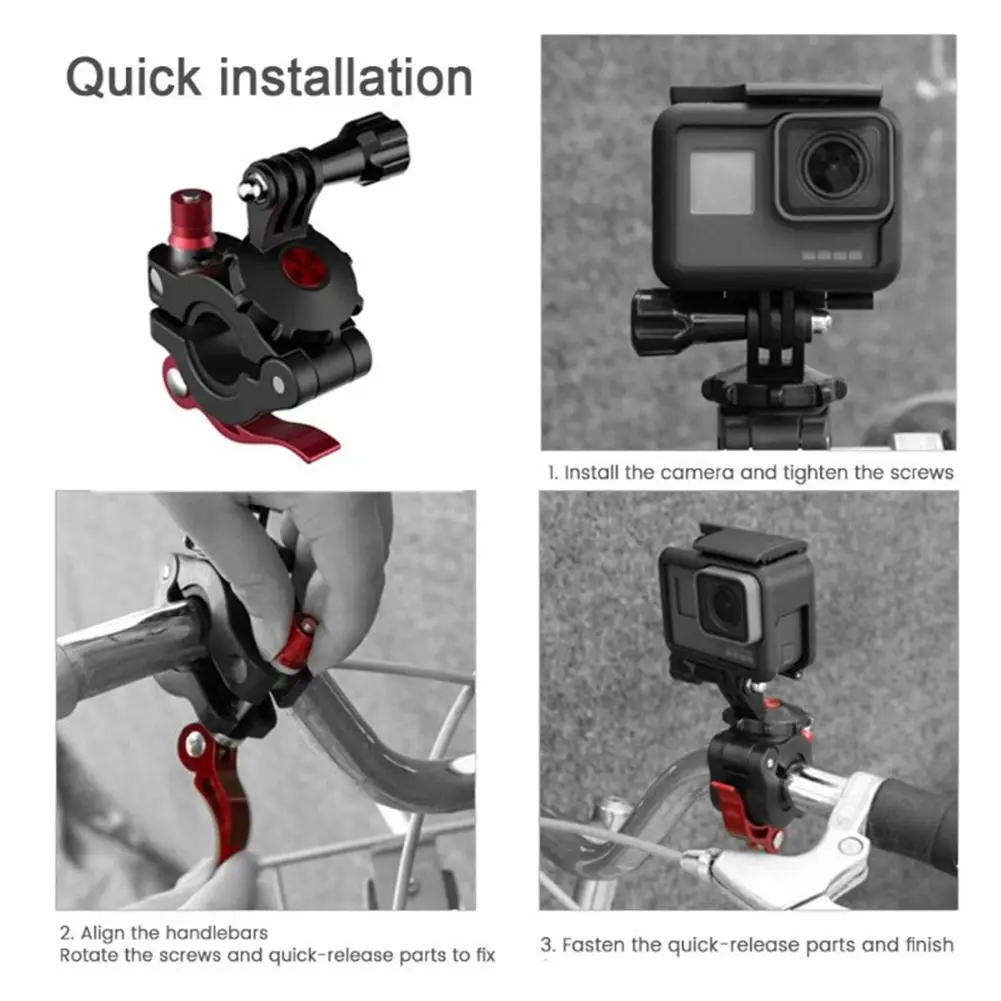 Quick installation

1. Install the camera and tighten the screws

2. Align the handlebars
Rotate the screws and quick-release parts to fix

3. Fasten the quick-release parts and finish