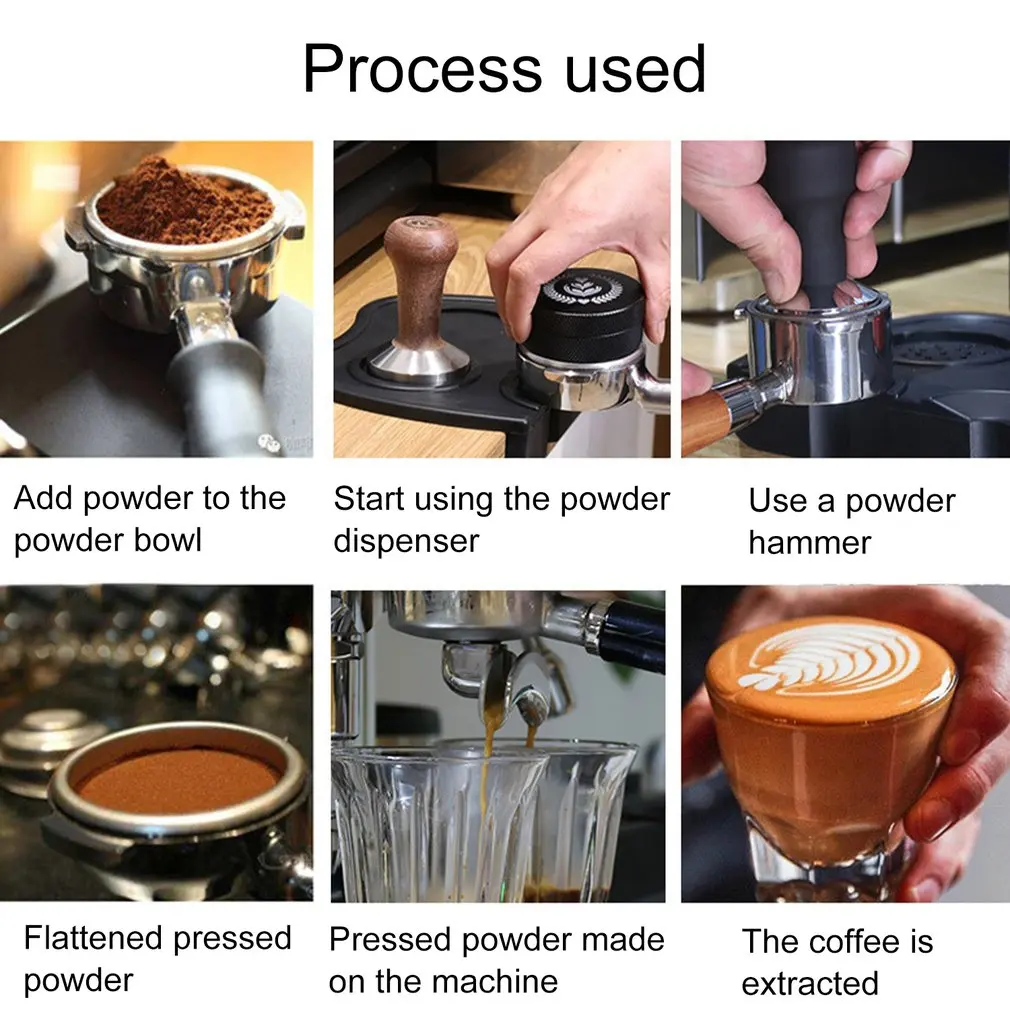 Process used

Add powder to the powder bowl

Start using the powder dispenser

Use a powder hammer

Flattened pressed powder

Pressed powder made on the machine

The coffee is extracted