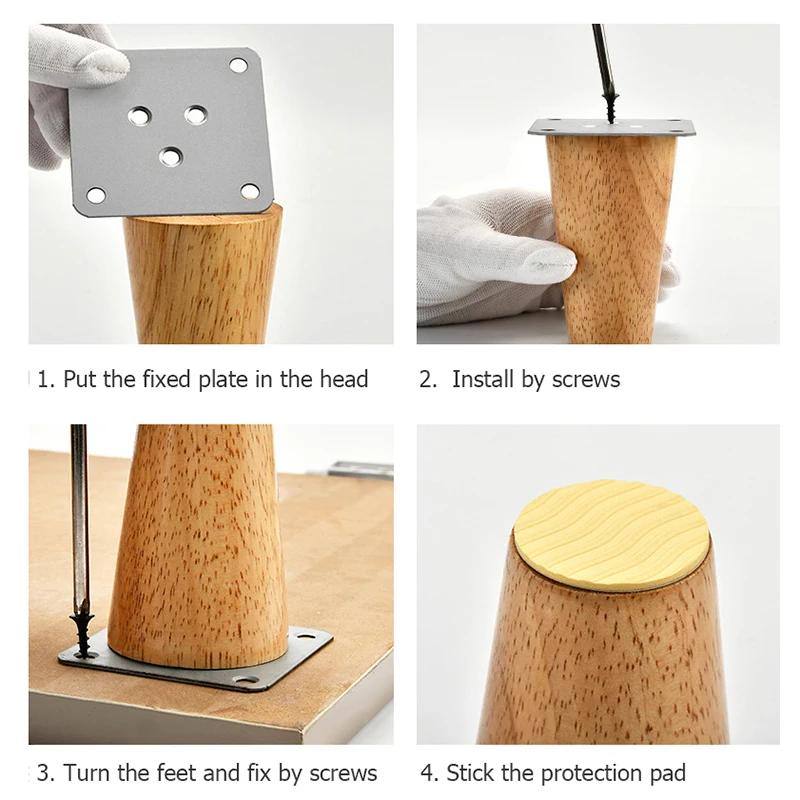 1. Put the fixed plate in the head

2. Install by screws

3. Turn the feet and fix by screws

4. Stick the protection pad