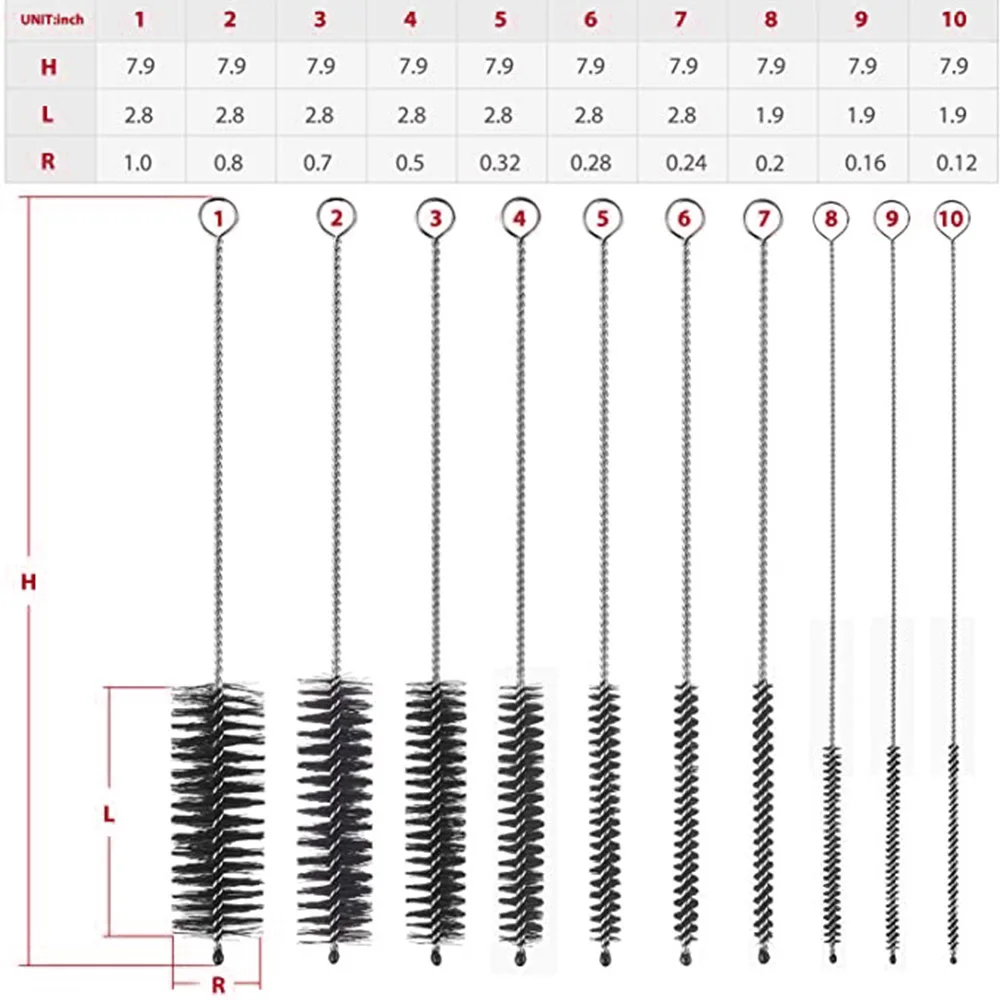 | UNIT:inch | 1 | 2 | 3 | 4 | 5 | 6 | 7 | 8 | 9 | 10 |
|---|---|---|---|---|---|---|---|---|---|---|
| H | 7.9 | 7.9 | 7.9 | 7.9 | 7.9 | 7.9 | 7.9 | 7.9 | 7.9 | 7.9 |
| L | 2.8 | 2.8 | 2.8 | 2.8 | 2.8 | 2.8 | 2.8 | 1.9 | 1.9 | 1.9 |
| R | 1.0 | 0.8 | 0.7 | 0.5 | 0.32 | 0.28 | 0.24 | 0.2 | 0.16 | 0.12 |

1 2 3 4 5 6 7 8 9 10

H

L

R