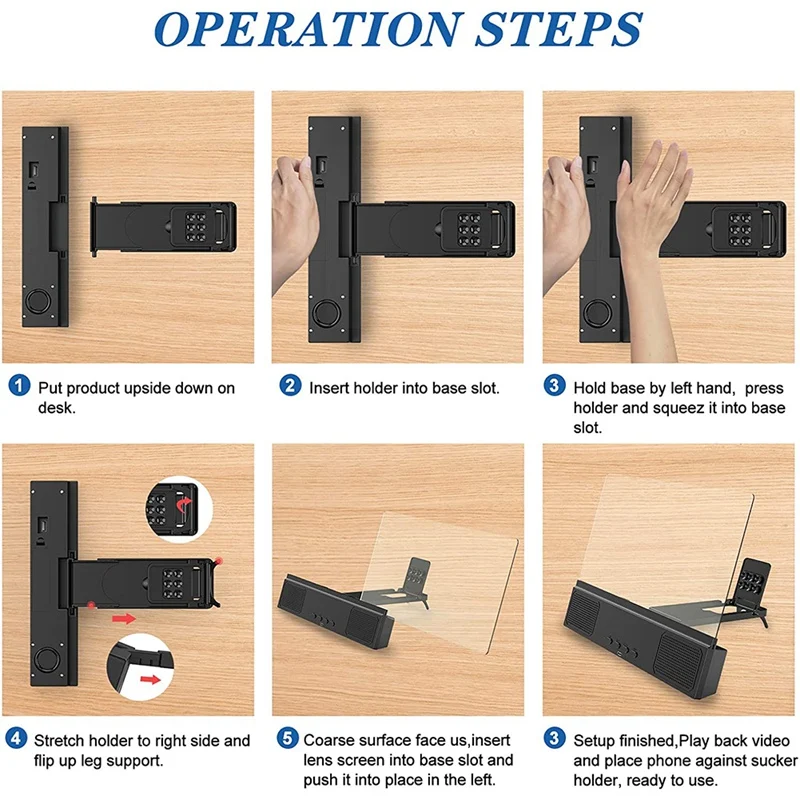 OPERATION STEPS

1 Put product upside down on desk.

2 Insert holder into base slot.

3 Hold base by left hand, press holder and squeez it into base slot.

4 Stretch holder to right side and flip up leg support.

5 Coarse surface face us,insert lens screen into base slot and push it into place in the left.

3 Setup finished,Play back video and place phone against sucker holder, ready to use.