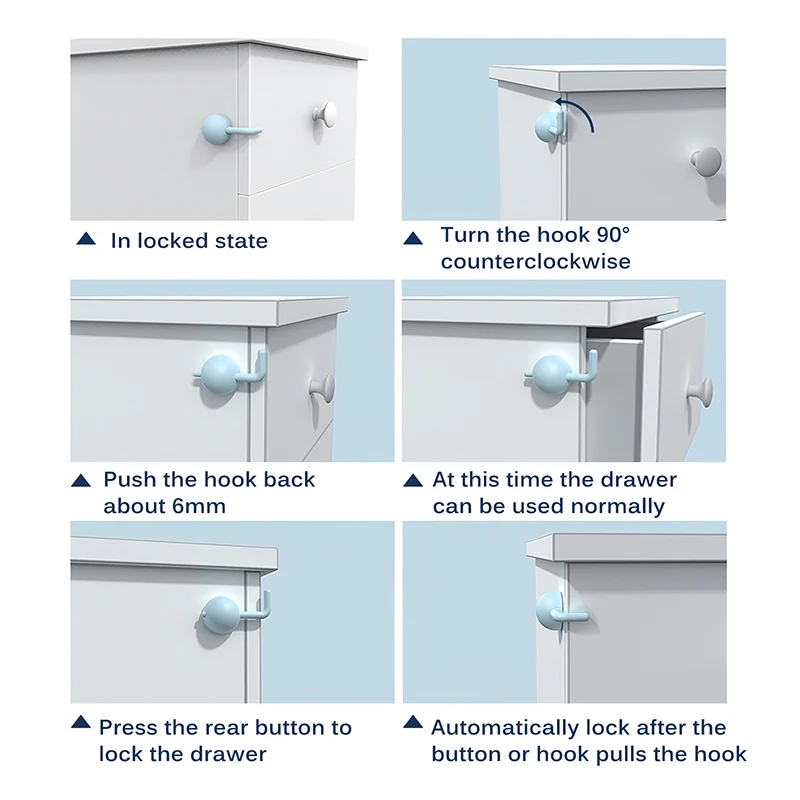 ▲ In locked state

▲ Turn the hook 90° counterclockwise

▲ Push the hook back about 6mm

▲ At this time the drawer can be used normally

▲ Press the rear button to lock the drawer

▲ Automatically lock after the button or hook pulls the hook