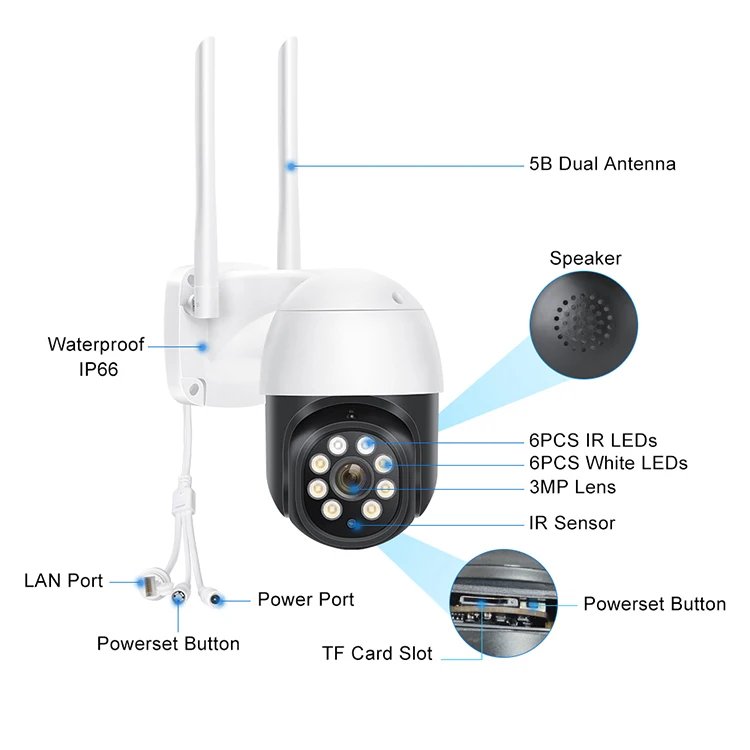 5B Dual Antenna

Speaker

Waterproof
IP66

6PCS IR LEDs
6PCS White LEDs
3MP Lens
IR Sensor

LAN Port

Power Port

Powerset Button

Powerset Button

TF Card Slot