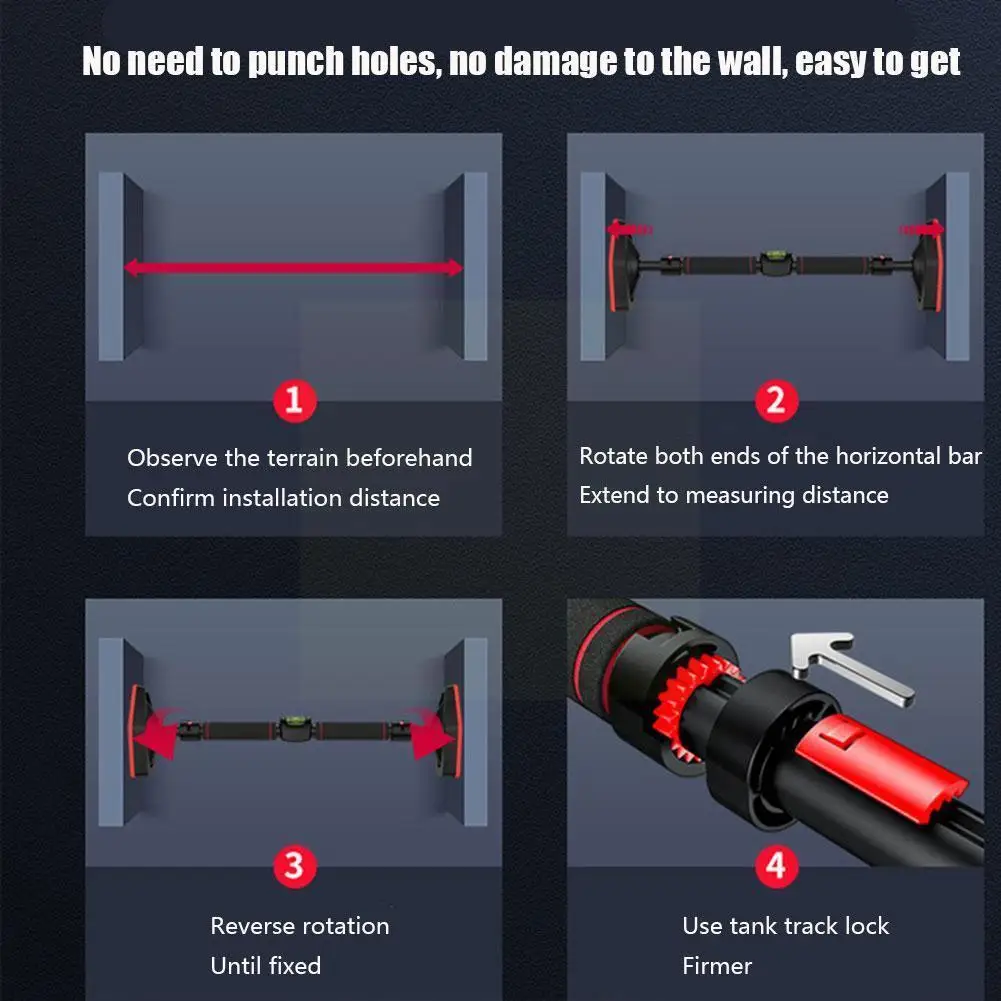 No need to punch holes, no damage to the wall, easy to get

1

Observe the terrain beforehand
Confirm installation distance

2

Rotate both ends of the horizontal bar
Extend to measuring distance

3

Reverse rotation
Until fixed

4

Use tank track lock
Firmer