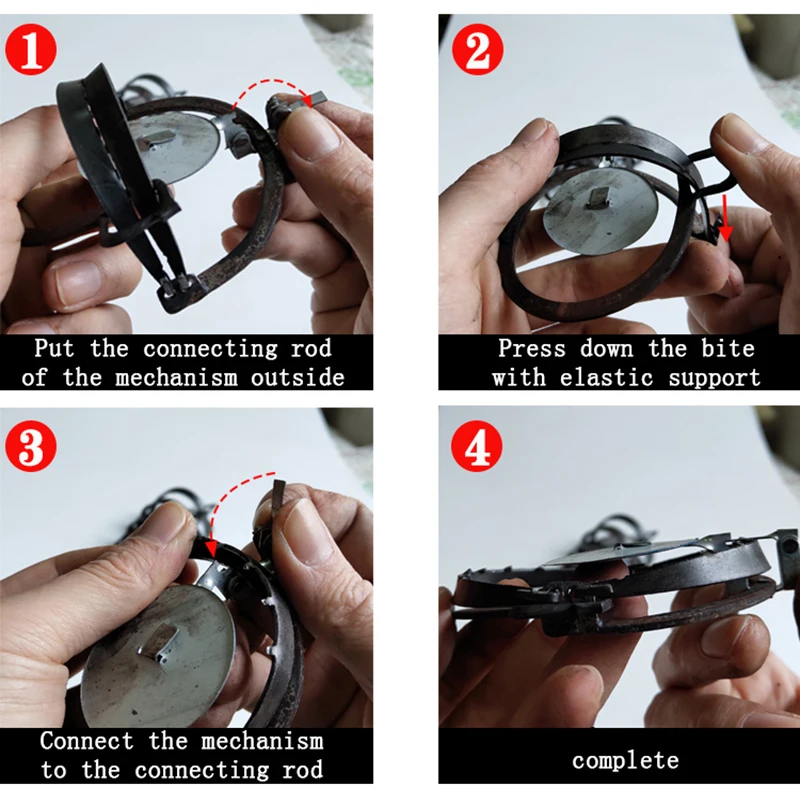 1
Put the connecting rod of the mechanism outside

2
Press down the bite with elastic support

3
Connect the mechanism to the connecting rod

4
complete