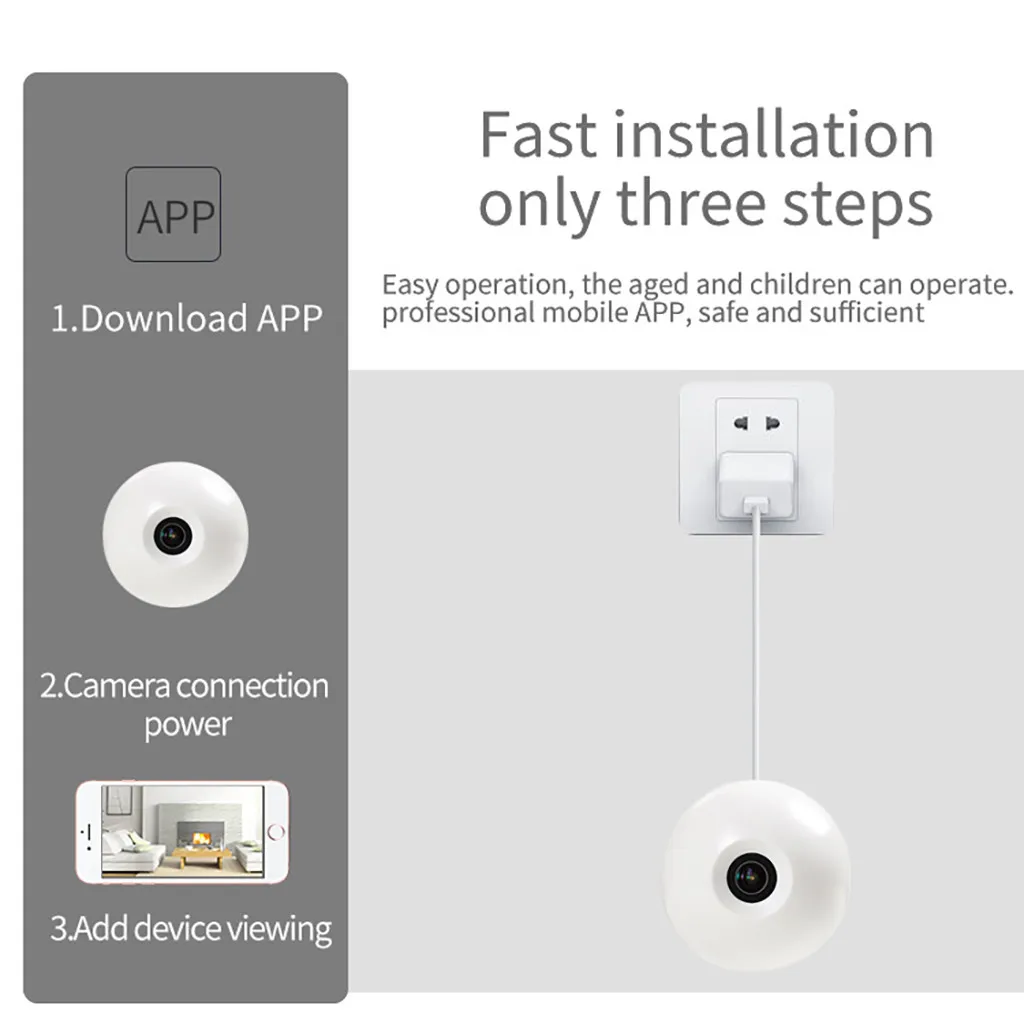 APP

1.Download APP

2.Camera connection power

3.Add device viewing

Fast installation only three steps

Easy operation, the aged and children can operate. professional mobile APP, safe and sufficient