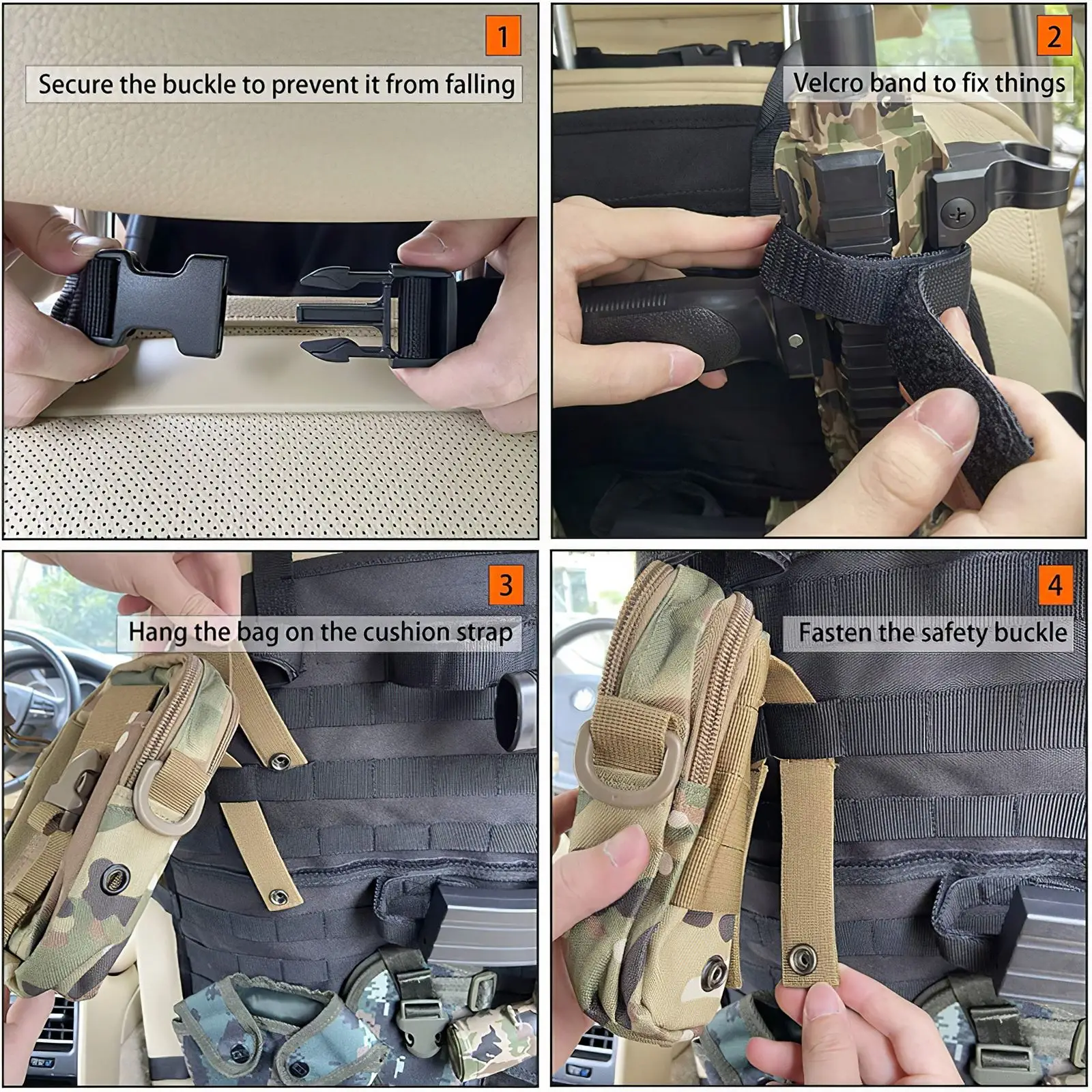 1
Secure the buckle to prevent it from falling

2
Velcro band to fix things

3
Hang the bag on the cushion strap

4
Fasten the safety buckle