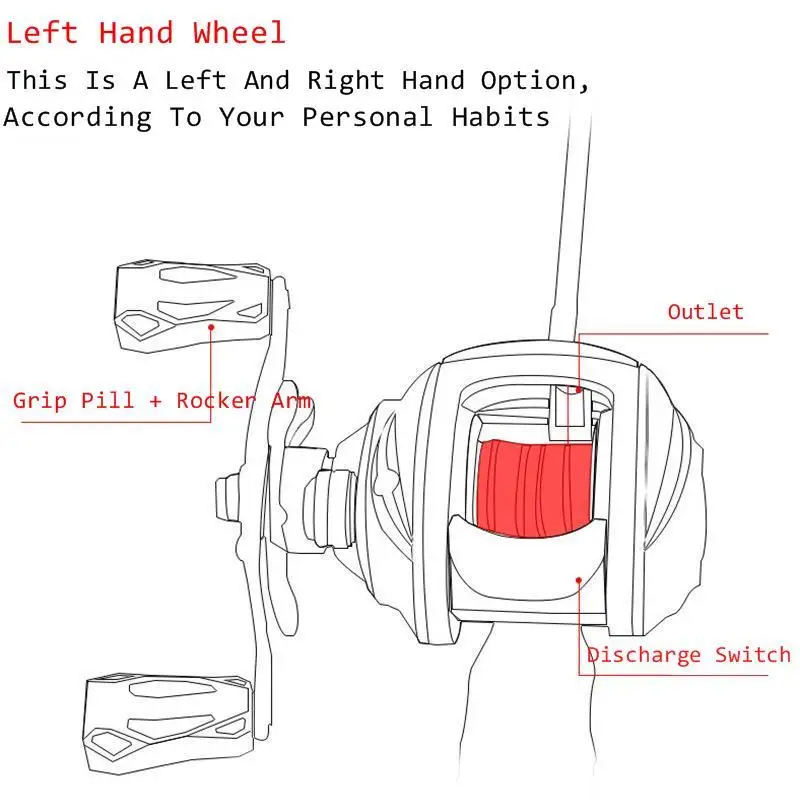 Left Hand Wheel

This Is A Left And Right Hand Option, According To Your Personal Habits

Outlet

Grip Pill + Rocker Arm

Discharge Switch