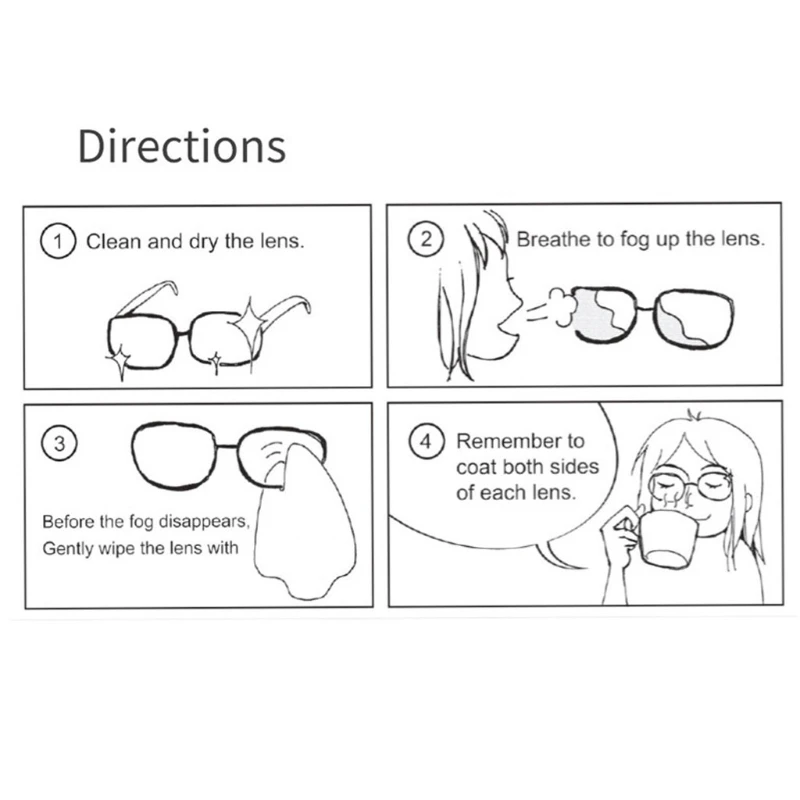 Directions

1 Clean and dry the lens.

2 Breathe to fog up the lens.

3 Before the fog disappears, Gently wipe the lens with

4 Remember to coat both sides of each lens.