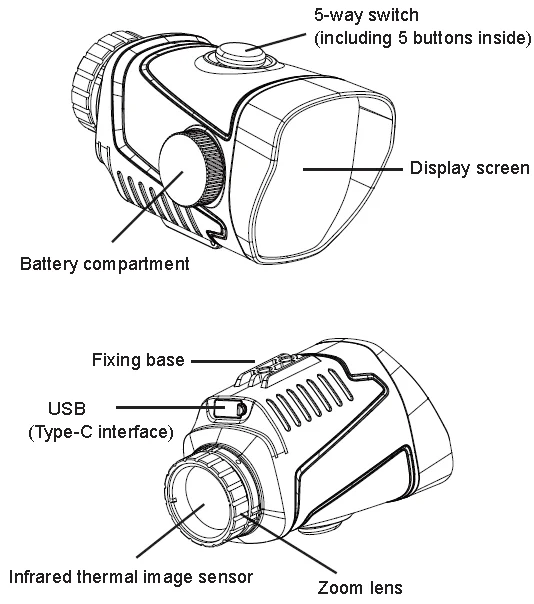 5-way switch
(including 5 buttons inside)

Display screen

Battery compartment

Fixing base

USB
(Type-C interface)

Infrared thermal image sensor

Zoom lens