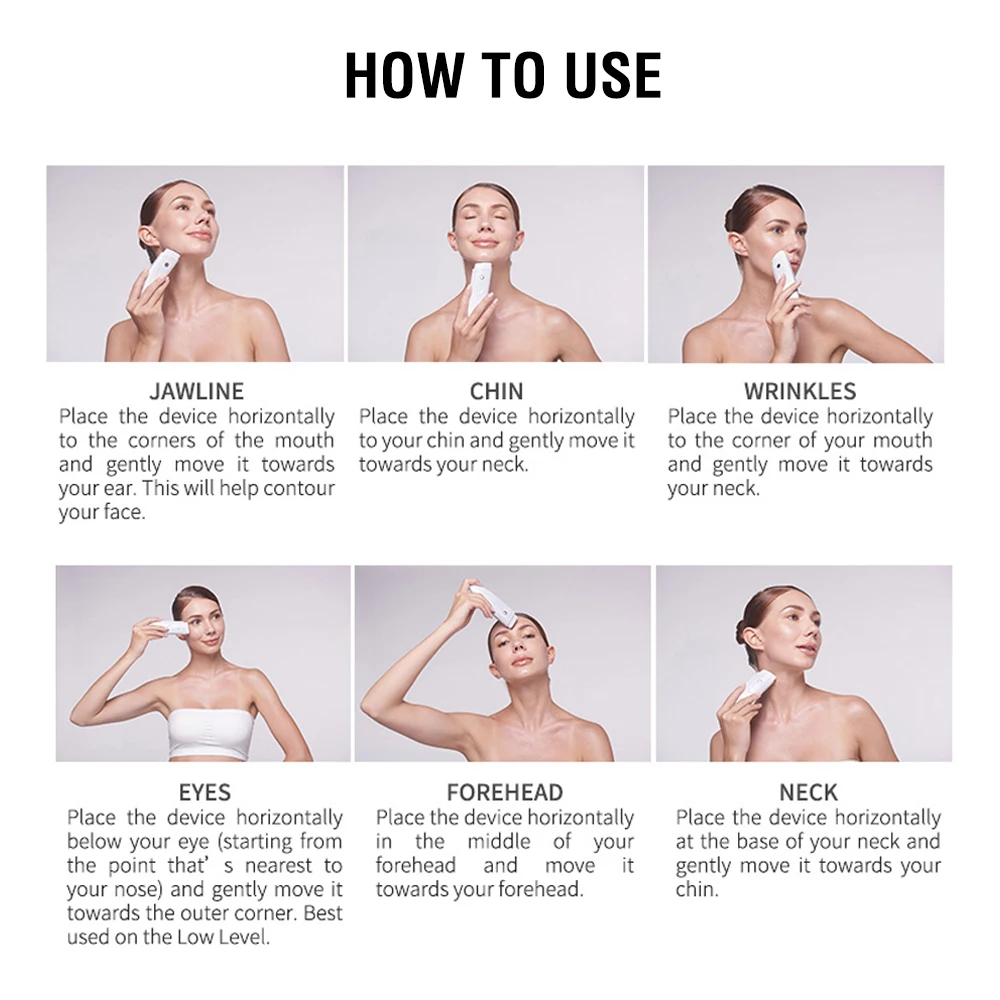 HOW TO USE

JAWLINE
Place the device horizontally to the corners of the mouth and gently move it towards your ear. This will help contour your face.

CHIN
Place the device horizontally to your chin and gently move it towards your neck.

WRINKLES
Place the device horizontally to the corner of your mouth and gently move it towards your neck.

EYES
Place the device horizontally below your eye (starting from the point that' s nearest to your nose) and gently move it towards the outer corner. Best used on the Low Level.

FOREHEAD
Place the device horizontally in the middle of your forehead and move it towards your forehead.

NECK
Place the device horizontally at the base of your neck and gently move it towards your chin.