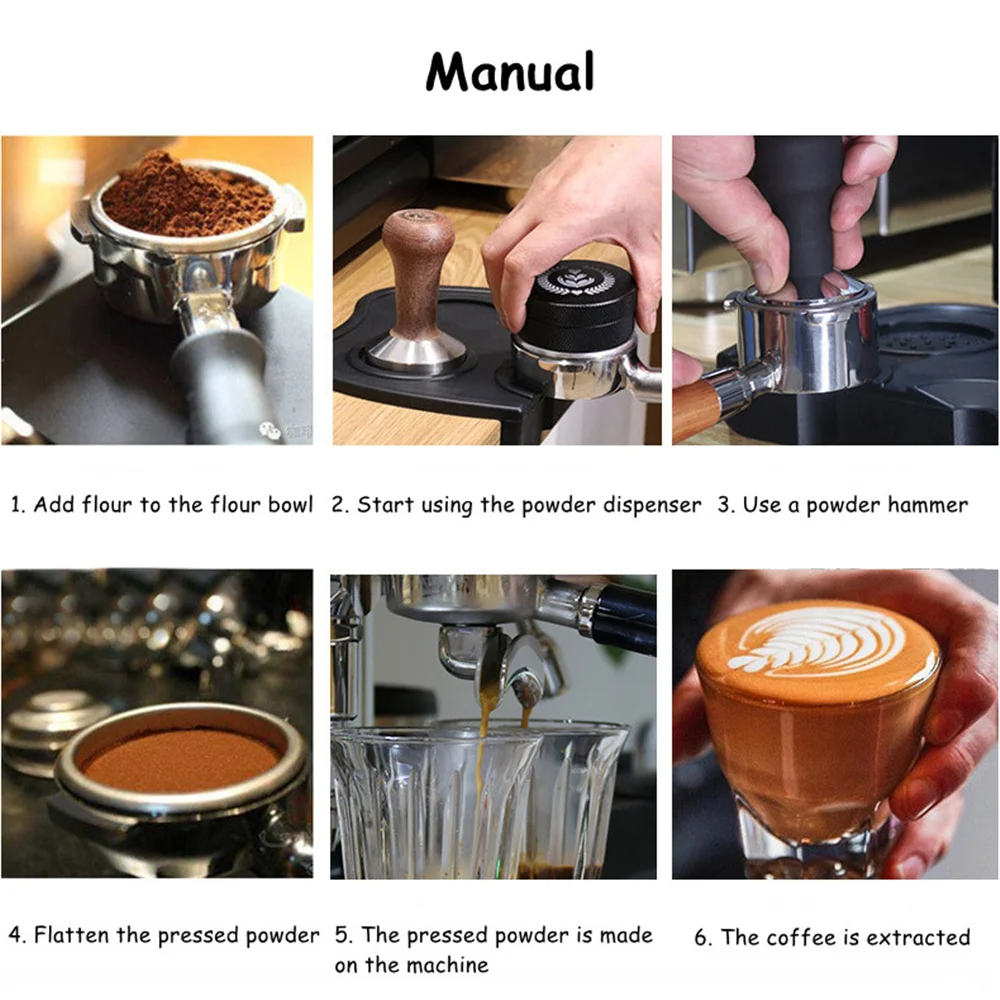 Manual

1. Add flour to the flour bowl

2. Start using the powder dispenser

3. Use a powder hammer

4. Flatten the pressed powder

5. The pressed powder is made on the machine

6. The coffee is extracted