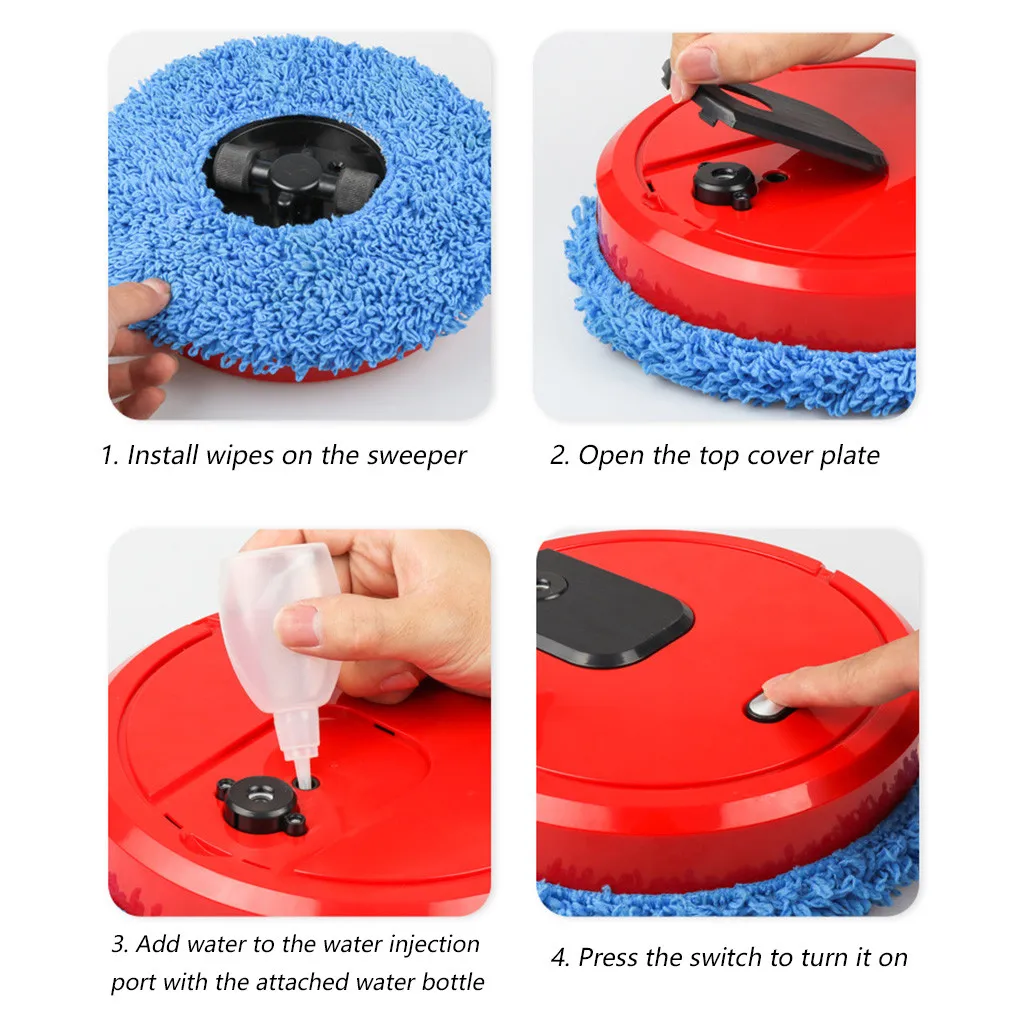 1. Install wipes on the sweeper

2. Open the top cover plate

3. Add water to the water injection port with the attached water bottle

4. Press the switch to turn it on