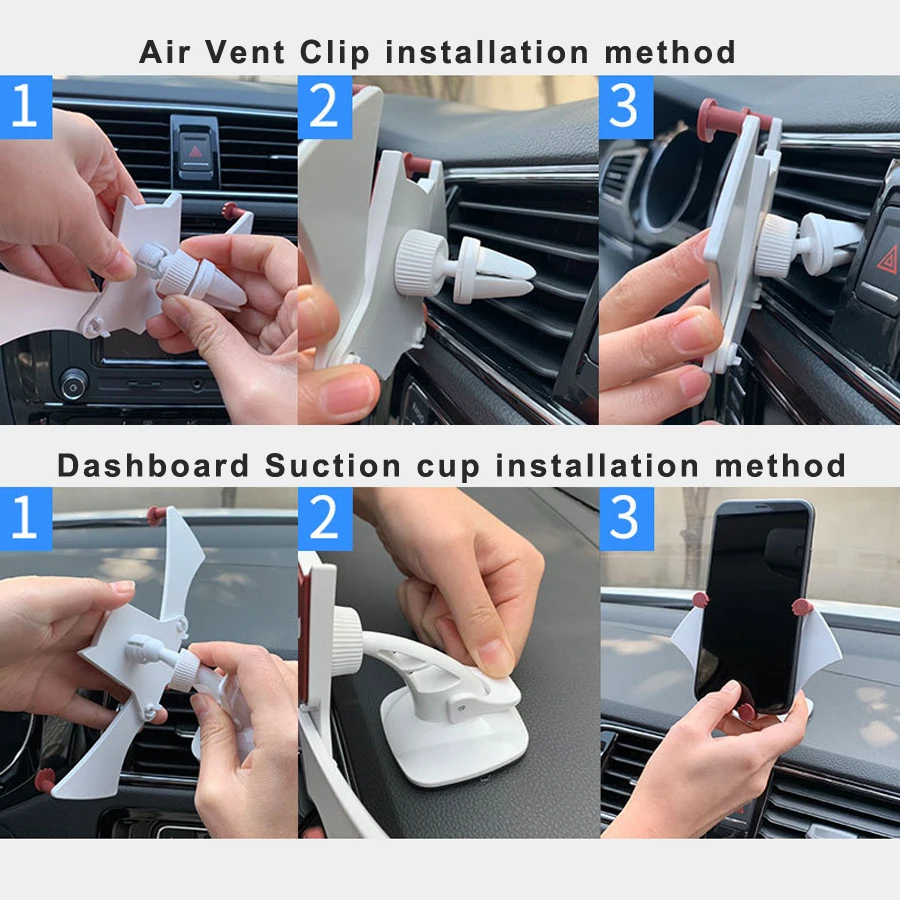 Air Vent Clip installation method

1

2

3

Dashboard Suction cup installation method

1

2

3