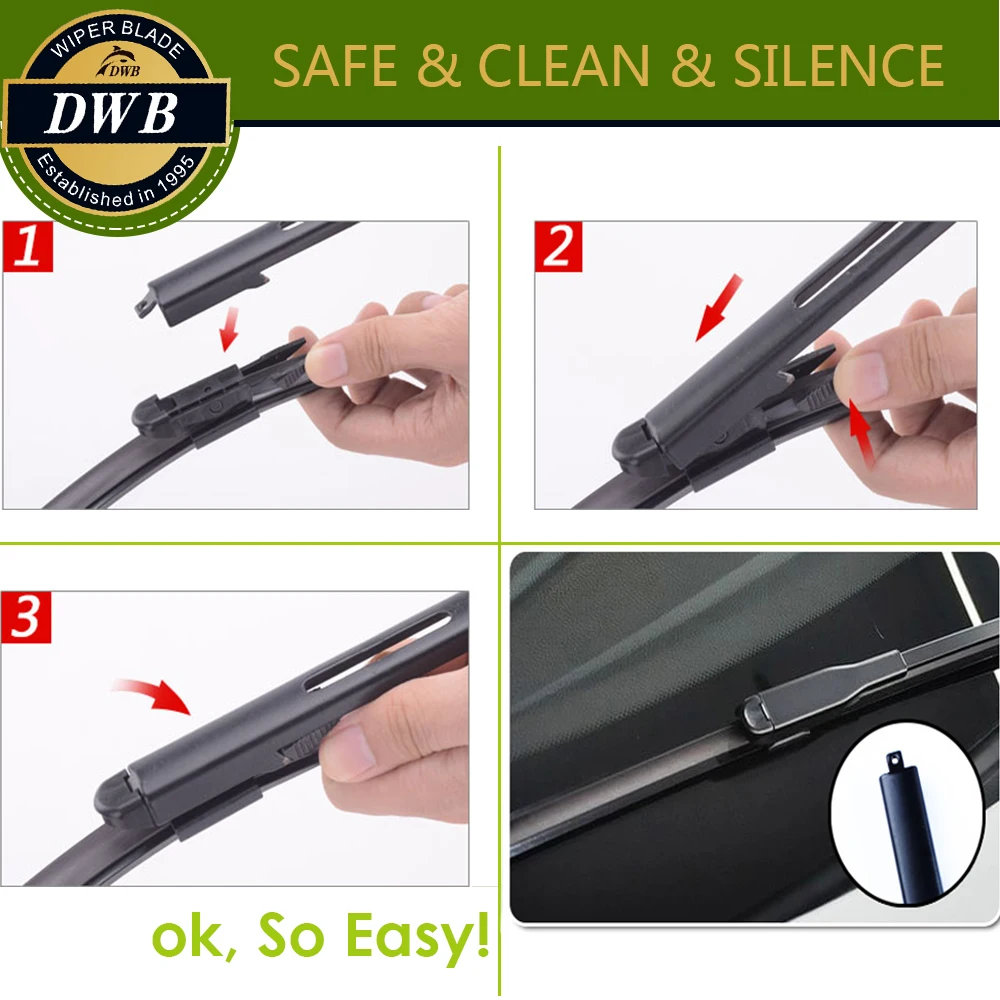 WIPER BLADE
DWB
DWB
Established in 1995

SAFE & CLEAN & SILENCE

1

2

3

ok, So Easy!