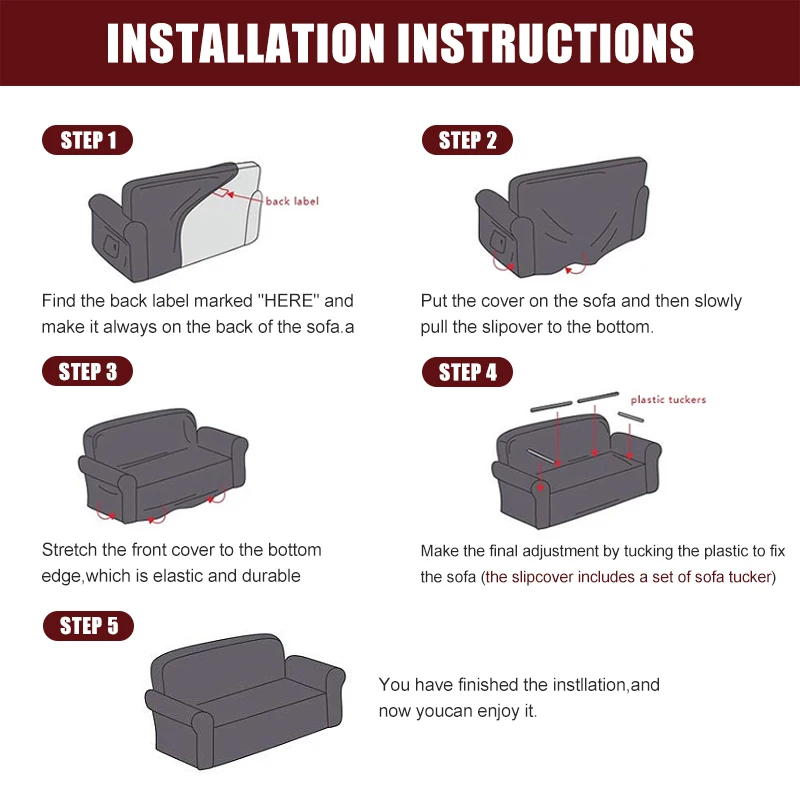 INSTALLATION INSTRUCTIONS

STEP 1

back label

Find the back label marked "HERE" and make it always on the back of the sofa.a

STEP 2

Put the cover on the sofa and then slowly pull the slipover to the bottom.

STEP 3

Stretch the front cover to the bottom edge,which is elastic and durable

STEP 4

plastic tuckers

Make the final adjustment by tucking the plastic to fix the sofa (the slipcover includes a set of sofa tucker)

STEP 5

You have finished the instllation,and now youcan enjoy it.