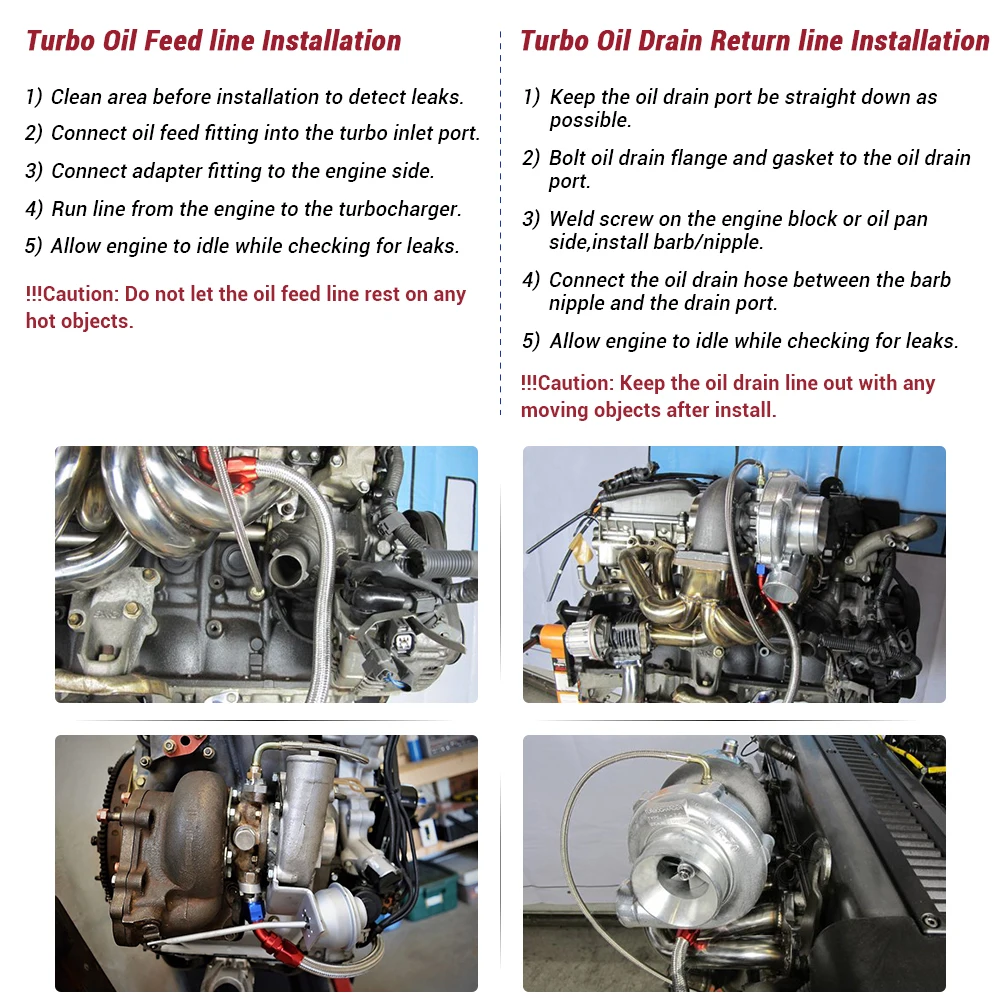 Turbo Oil Feed line Installation

1) Clean area before installation to detect leaks.
2) Connect oil feed fitting into the turbo inlet port.
3) Connect adapter fitting to the engine side.
4) Run line from the engine to the turbocharger.
5) Allow engine to idle while checking for leaks.

!!!Caution: Do not let the oil feed line rest on any hot objects.

Turbo Oil Drain Return line Installation

1) Keep the oil drain port be straight down as possible.
2) Bolt oil drain flange and gasket to the oil drain port.
3) Weld screw on the engine block or oil pan side,install barb/nipple.
4) Connect the oil drain hose between the barb nipple and the drain port.
5) Allow engine to idle while checking for leaks.

!!!Caution: Keep the oil drain line out with any moving objects after install.