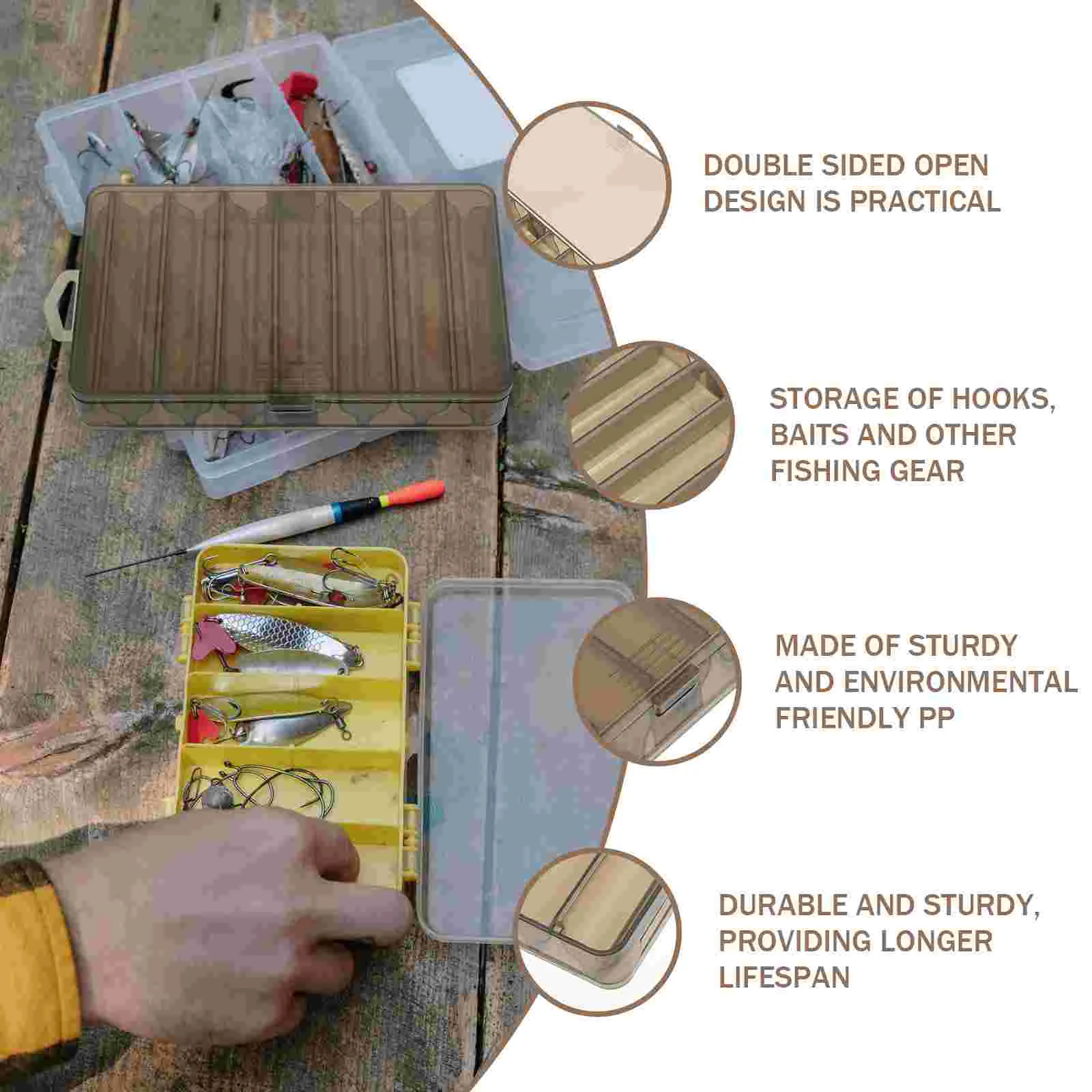 DOUBLE SIDED OPEN DESIGN IS PRACTICAL

STORAGE OF HOOKS, BAITS AND OTHER FISHING GEAR

MADE OF STURDY AND ENVIRONMENTAL FRIENDLY PP

DURABLE AND STURDY, PROVIDING LONGER LIFESPAN