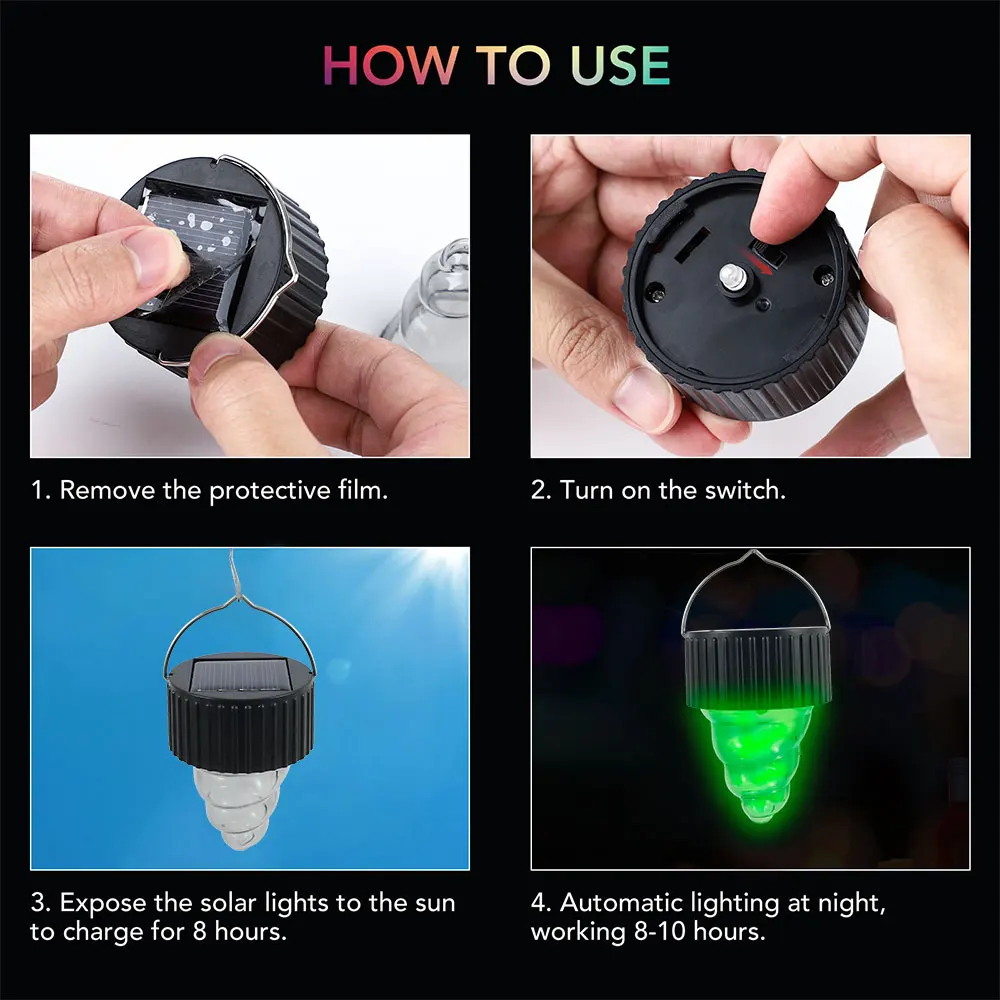 HOW TO USE

1. Remove the protective film.

2. Turn on the switch.

3. Expose the solar lights to the sun to charge for 8 hours.

4. Automatic lighting at night, working 8-10 hours.