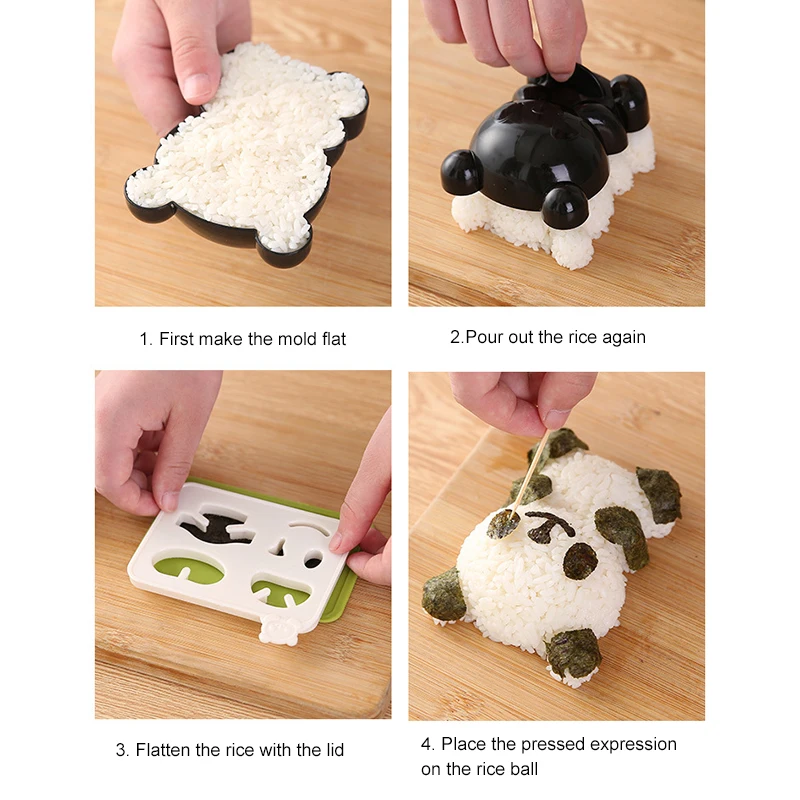 1. First make the mold flat

2.Pour out the rice again

3. Flatten the rice with the lid

4. Place the pressed expression on the rice ball