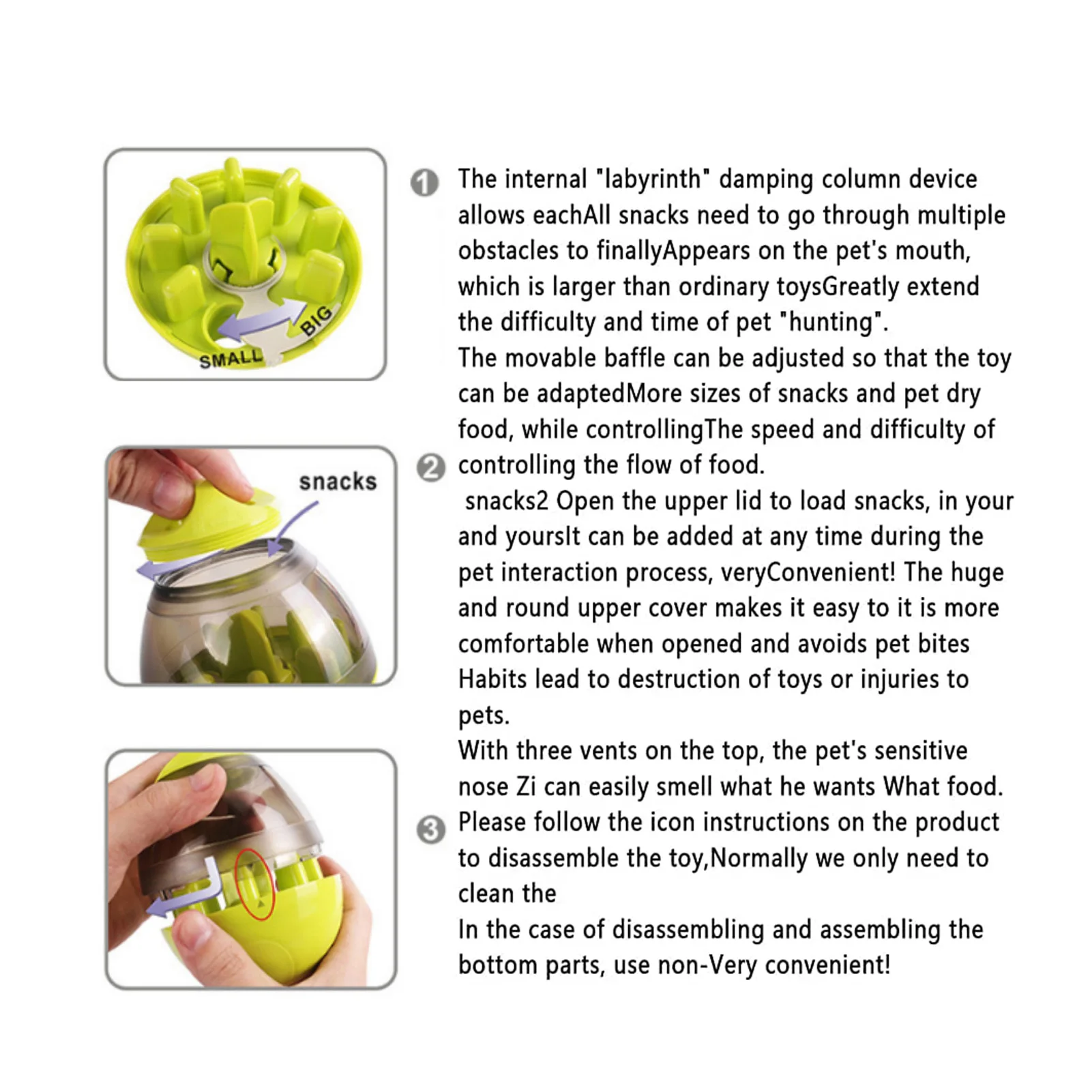 SMALL
BIG

snacks

1 The internal "labyrinth" damping column device allows eachAll snacks need to go through multiple obstacles to finallyAppears on the pet's mouth, which is larger than ordinary toysGreatly extend the difficulty and time of pet "hunting".
The movable baffle can be adjusted so that the toy can be adaptedMore sizes of snacks and pet dry food, while controllingThe speed and difficulty of
2 controlling the flow of food.
snacks2 Open the upper lid to load snacks, in your and yoursIt can be added at any time during the pet interaction process, veryConvenient! The huge and round upper cover makes it easy to it is more comfortable when opened and avoids pet bites Habits lead to destruction of toys or injuries to pets.
With three vents on the top, the pet's sensitive nose Zi can easily smell what he wants What food.
3 Please follow the icon instructions on the product to disassemble the toy,Normally we only need to clean the
In the case of disassembling and assembling the bottom parts, use non-Very convenient!