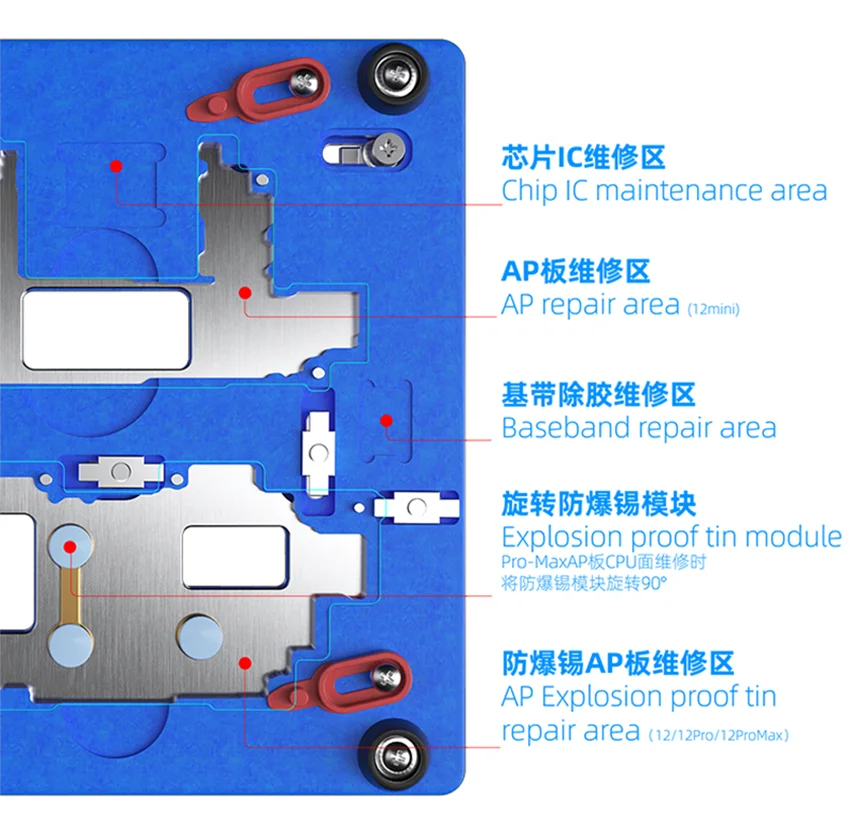 芯片IC维修区
Chip IC maintenance area

AP板维修区
AP repair area (12mini)

基带除胶维修区
Baseband repair area

旋转防爆锡模块
Explosion proof tin module
Pro-MaxAP板CPU面维修时
将防爆锡模块旋转90°

防爆锡AP板维修区
AP Explosion proof tin repair area (12/12Pro/12ProMax)