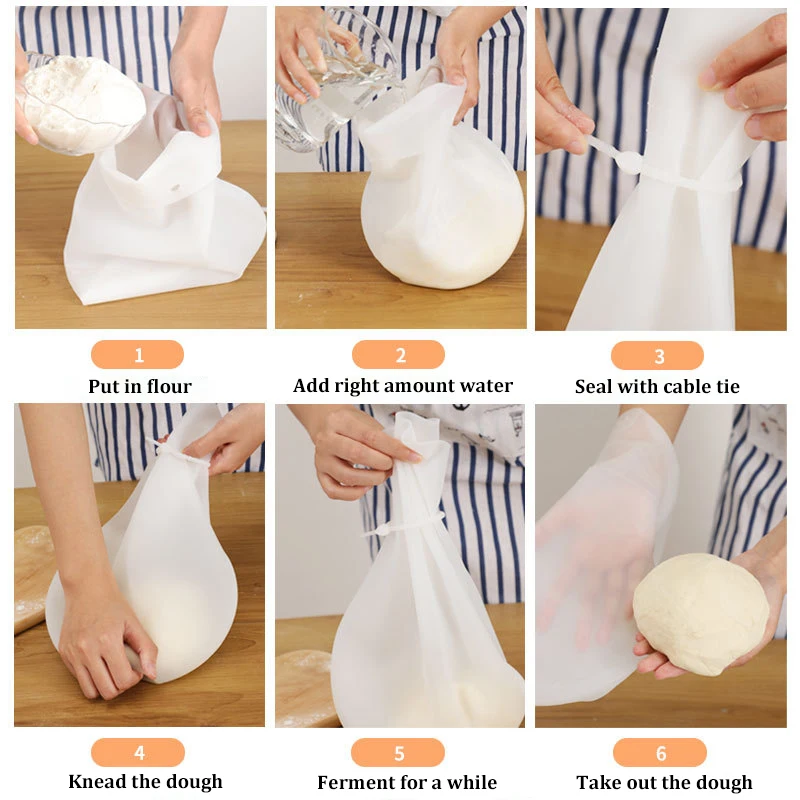 1
Put in flour

2
Add right amount water

3
Seal with cable tie

4
Knead the dough

5
Ferment for a while

6
Take out the dough