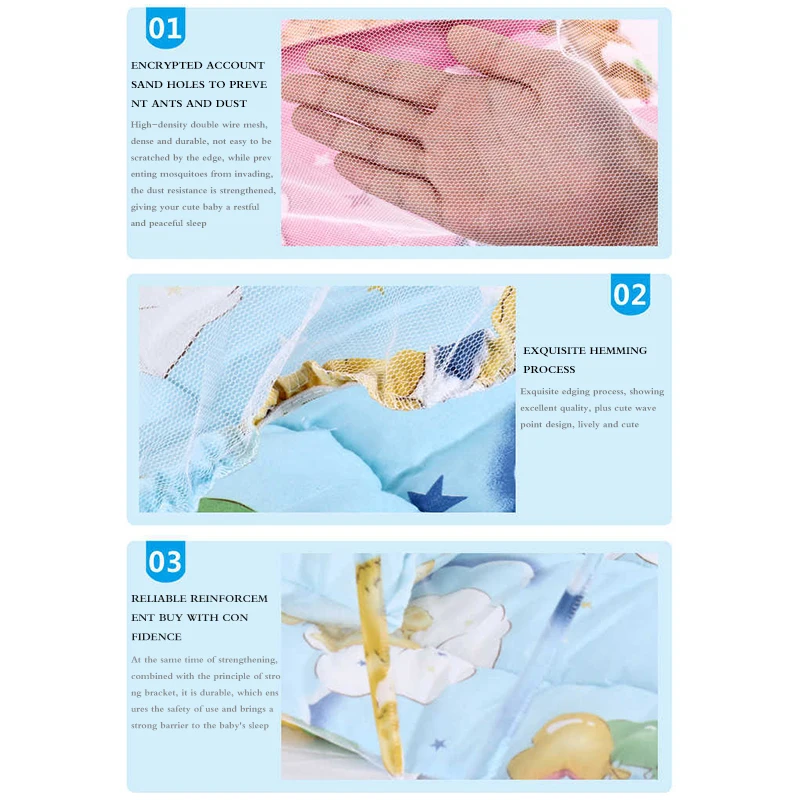 01

ENCRYPTED ACCOUNT SAND HOLES TO PREVE NT ANTS AND DUST

High-density double wire mesh, dense and durable, not easy to be scratched by the edge, while prev enting mosquitoes from invading, the dust resistance is strengthened, giving your cute baby a restful and peaceful sleep

02

EXQUISITE HEMMING PROCESS

Exquisite edging process, showing excellent quality, plus cute wave point design, lively and cute

03

RELIABLE REINFORCEM ENT BUY WITH CON FIDENCE

At the same time of strengthening, combined with the principle of stro ng bracket, it is durable, which ens ures the safety of use and brings a strong barrier to the baby's sleep