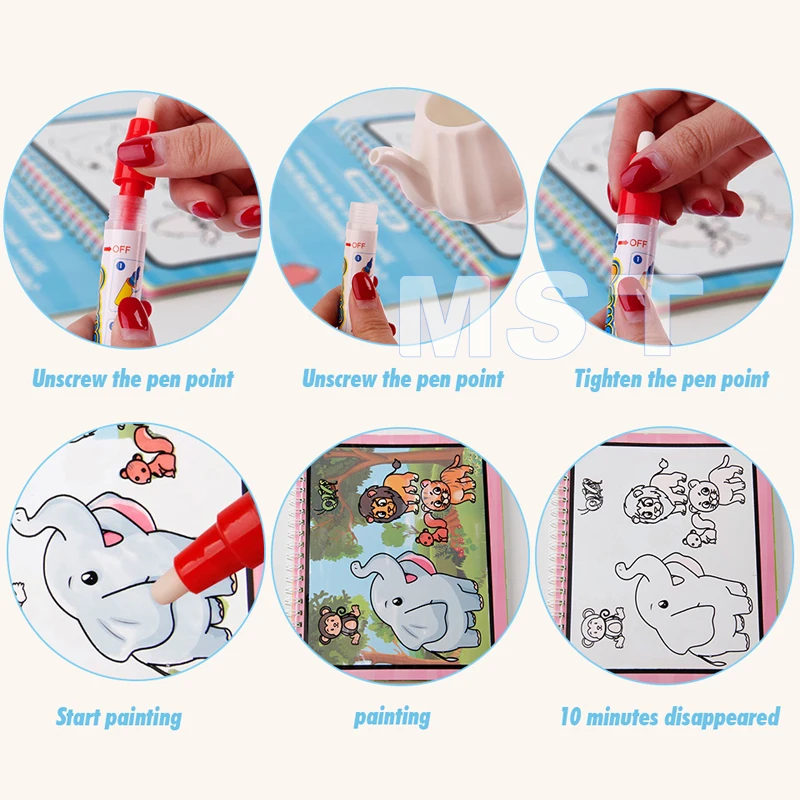 OFF

OFF

MST

Unscrew the pen point

Unscrew the pen point

Tighten the pen point

Start painting

painting

10 minutes disappeared