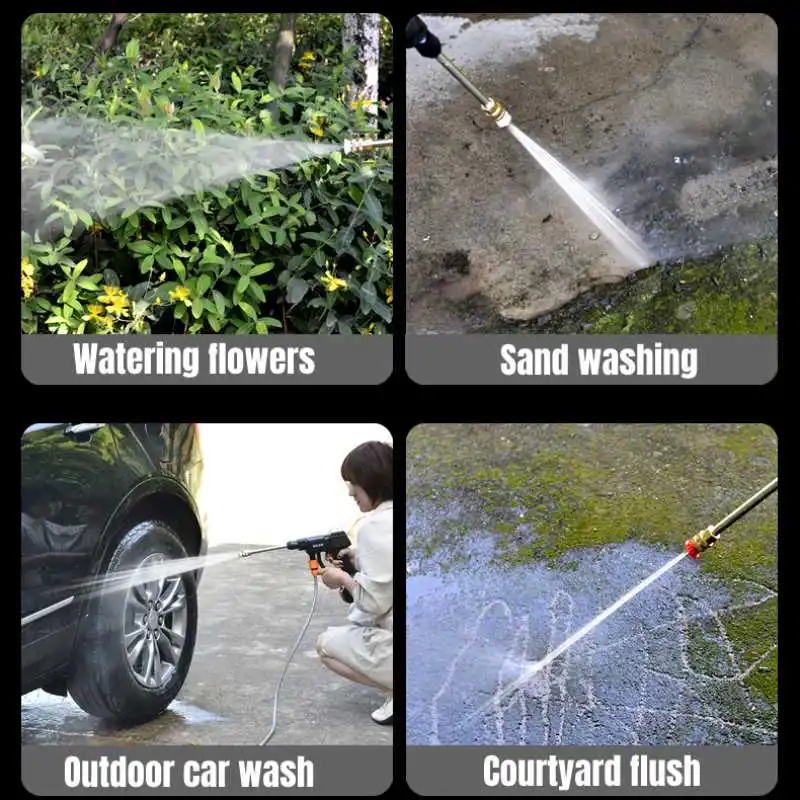 Watering flowers

Sand washing

Outdoor car wash

Courtyard flush