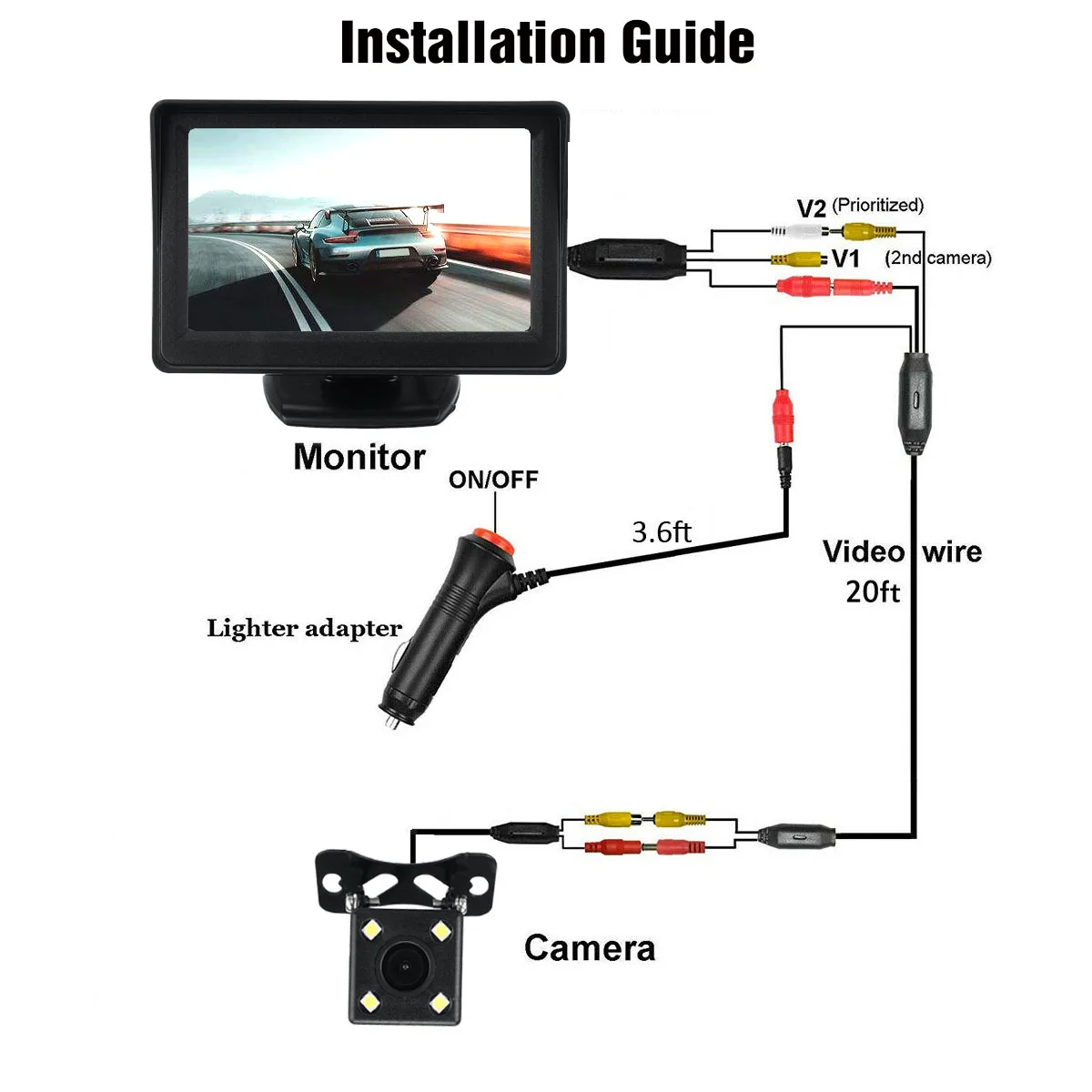 Installation Guide

V2 (Prioritized)

V1

(2nd camera)

Monitor

ON/OFF

3.6ft

Video wire
20ft

Lighter adapter

Camera