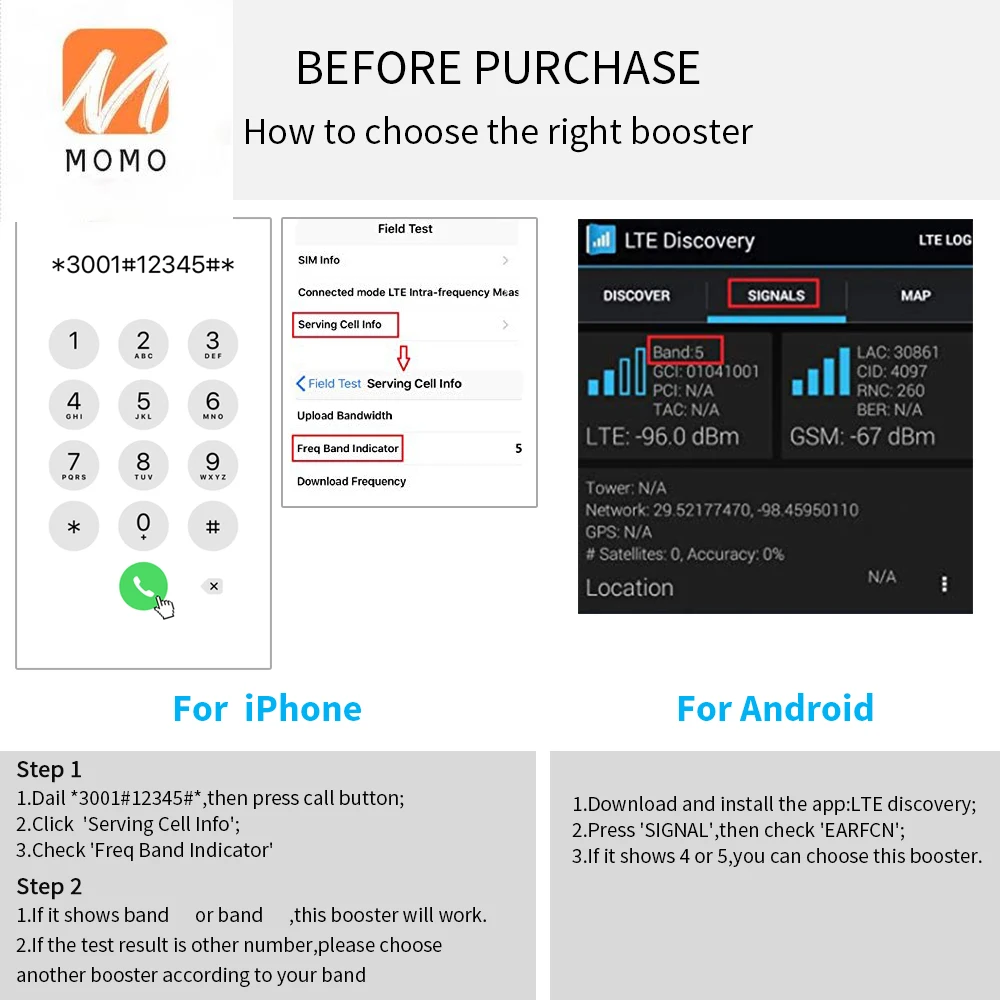 MOMO

BEFORE PURCHASE

How to choose the right booster

*3001#12345#*

1
2 ABC
3 DEF
4 GHI
5 JKL
6 MNO
7 PQRS
8 TUV
9 WXYZ
*
0 +
#

Field Test
SIM Info
Connected mode LTE Intra-frequency Meas
Serving Cell Info
Field Test Serving Cell Info
Upload Bandwidth
Freq Band Indicator 5
Download Frequency

LTE Discovery LTE LOG
DISCOVER SIGNALS MAP
Band:5
GCI: 01041001
PCI: N/A
TAC: N/A
LTE: -96.0 dBm
LAC: 30861
CID: 4097
RNC: 260
BER: N/A
GSM: -67 dBm
Tower: N/A
Network: 29.52177470, -98.45950110
GPS: N/A
# Satellites: 0, Accuracy: 0%
Location N/A

For iPhone

For Android

Step 1
1.Dail *3001#12345#*,then press call button;
2.Click 'Serving Cell Info';
3.Check 'Freq Band Indicator'

Step 2
1.If it shows band or band ,this booster will work.
2.If the test result is other number,please choose another booster according to your band

1.Download and install the app:LTE discovery;
2.Press 'SIGNAL',then check 'EARFCN';
3.If it shows 4 or 5,you can choose this booster.