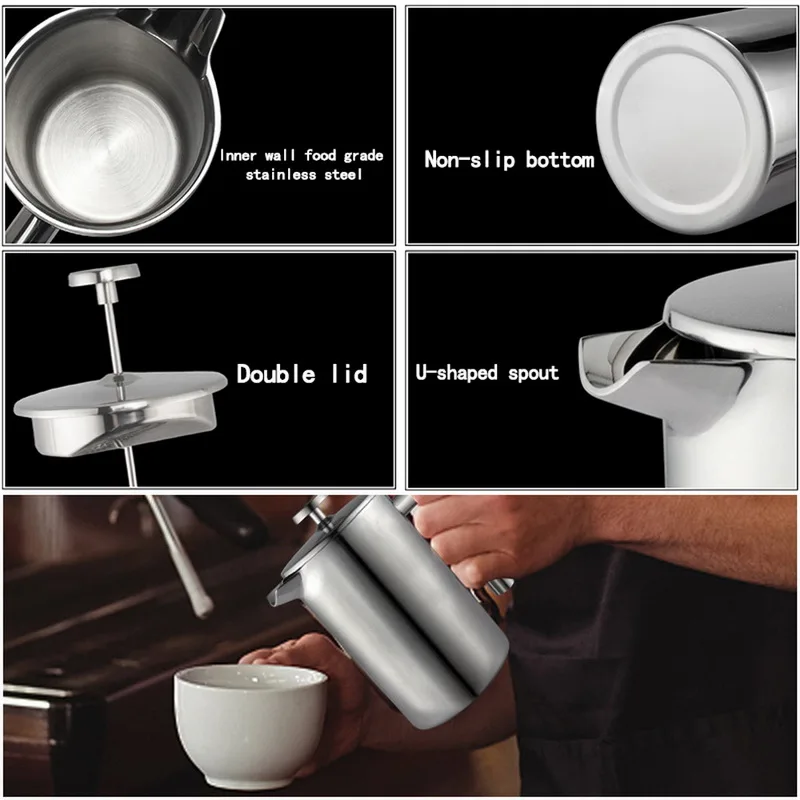 Inner wall food grade stainless steel

Non-slip bottom

Double lid

U-shaped spout