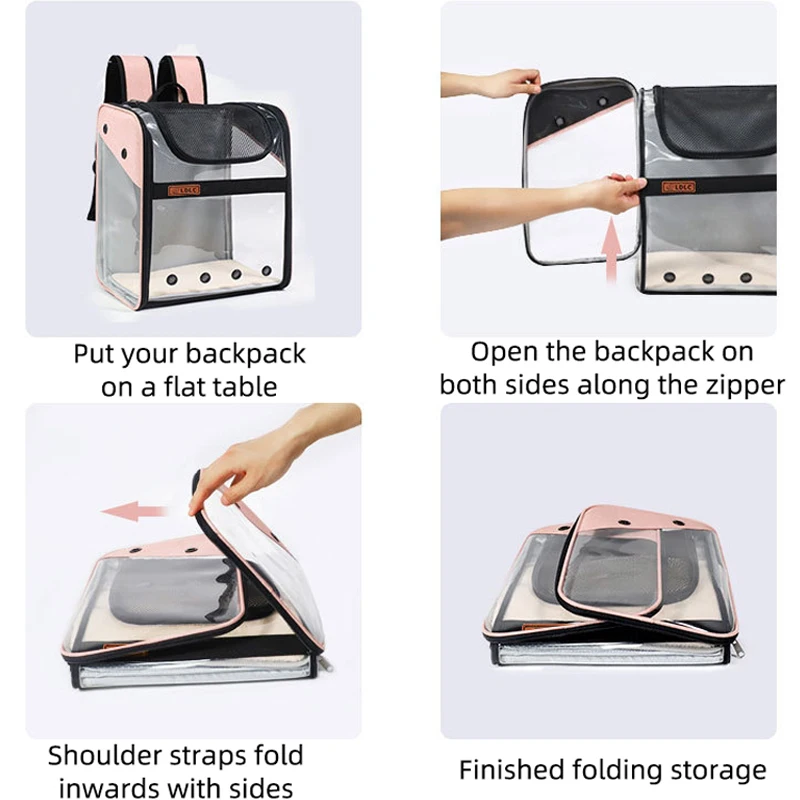 LDLC

Put your backpack on a flat table

LDLC

Open the backpack on both sides along the zipper

Shoulder straps fold inwards with sides

Finished folding storage